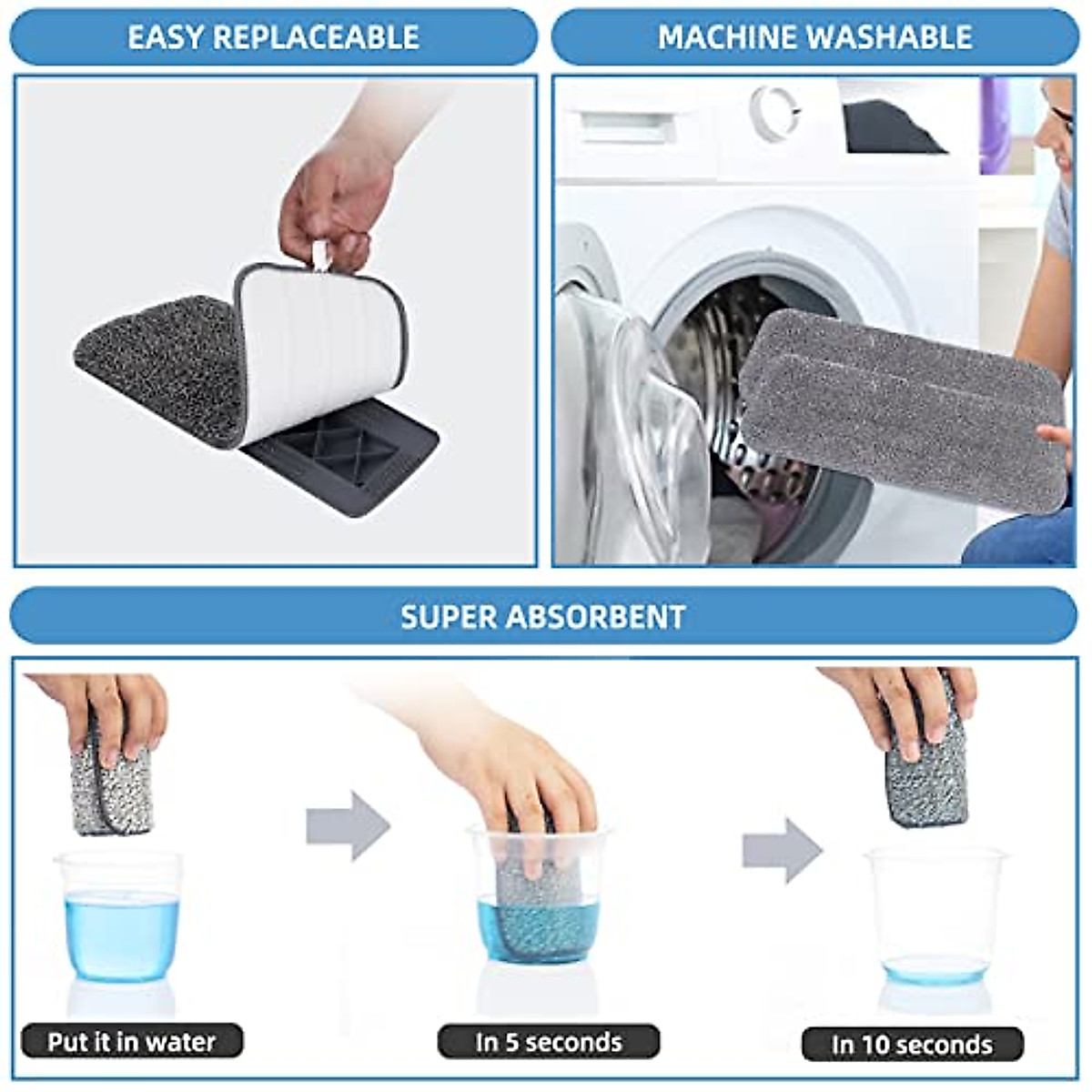 EASY REPLACEABLE

MACHINE WASHABLE

SUPER ABSORBENT

Put it in water

In 5 seconds

In 10 seconds