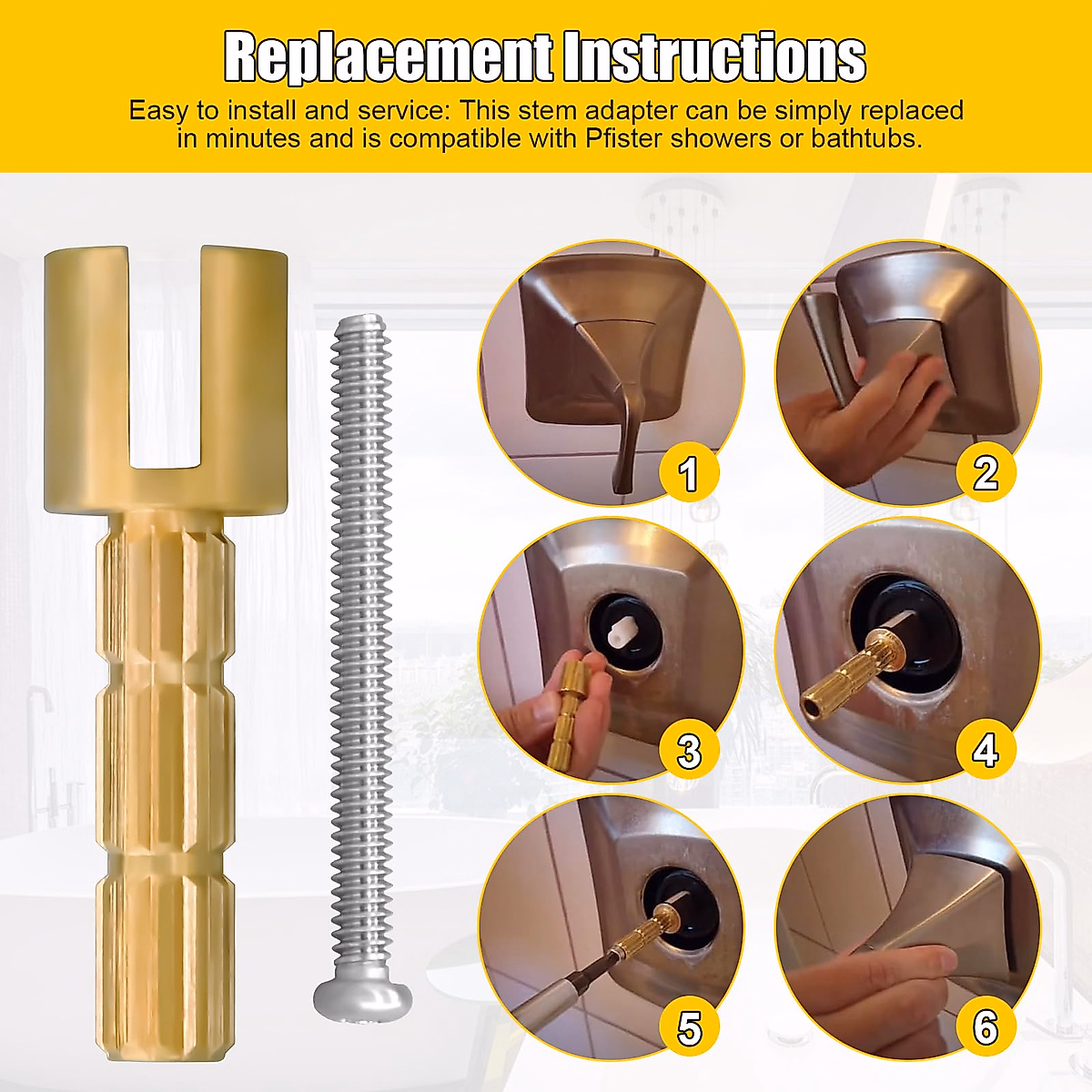 Replacement Instructions

Easy to install and service: This stem adapter can be simply replaced in minutes and is compatible with Pfister showers or bathtubs.

1

2

3

4

5

6