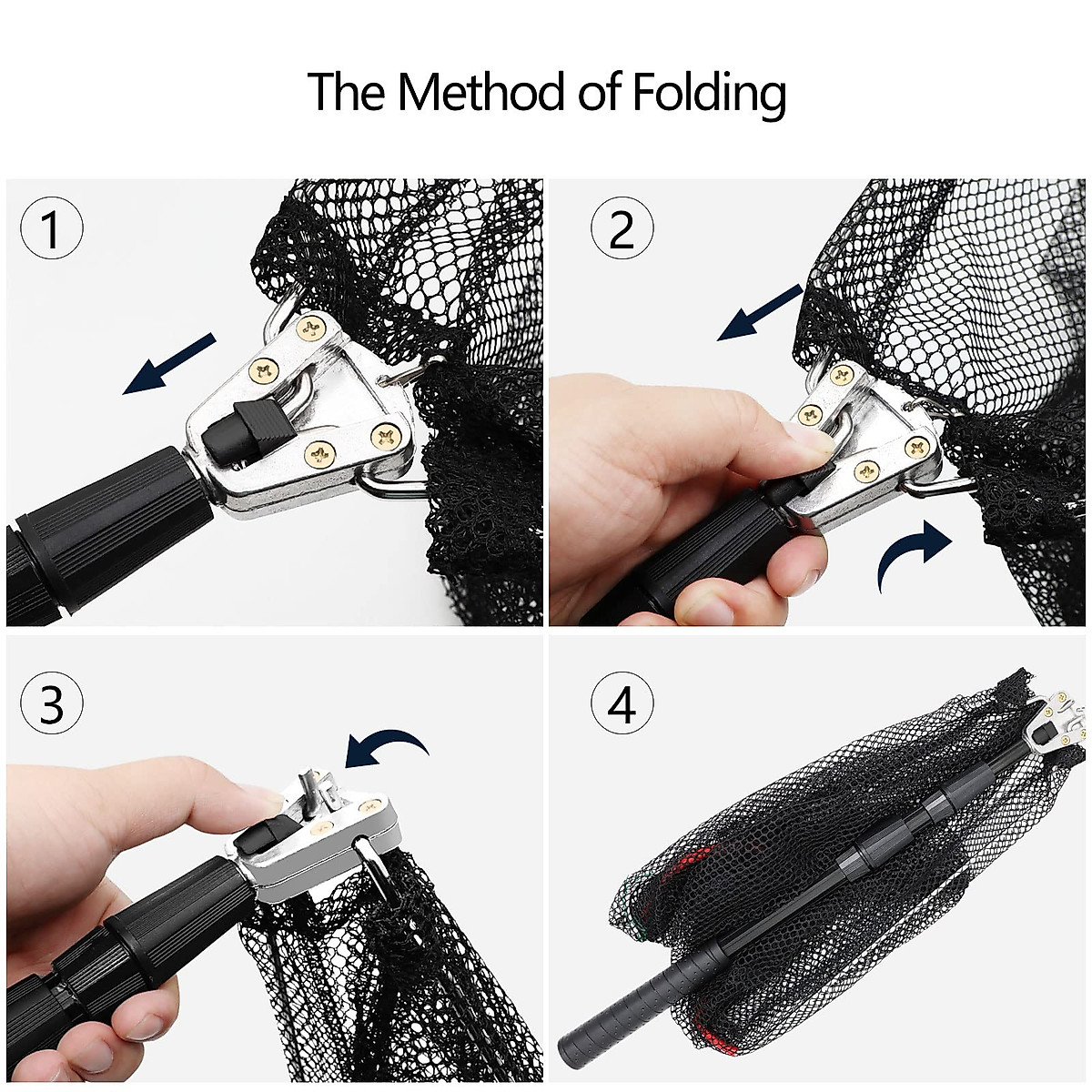 The Method of Folding

1

2

3

4