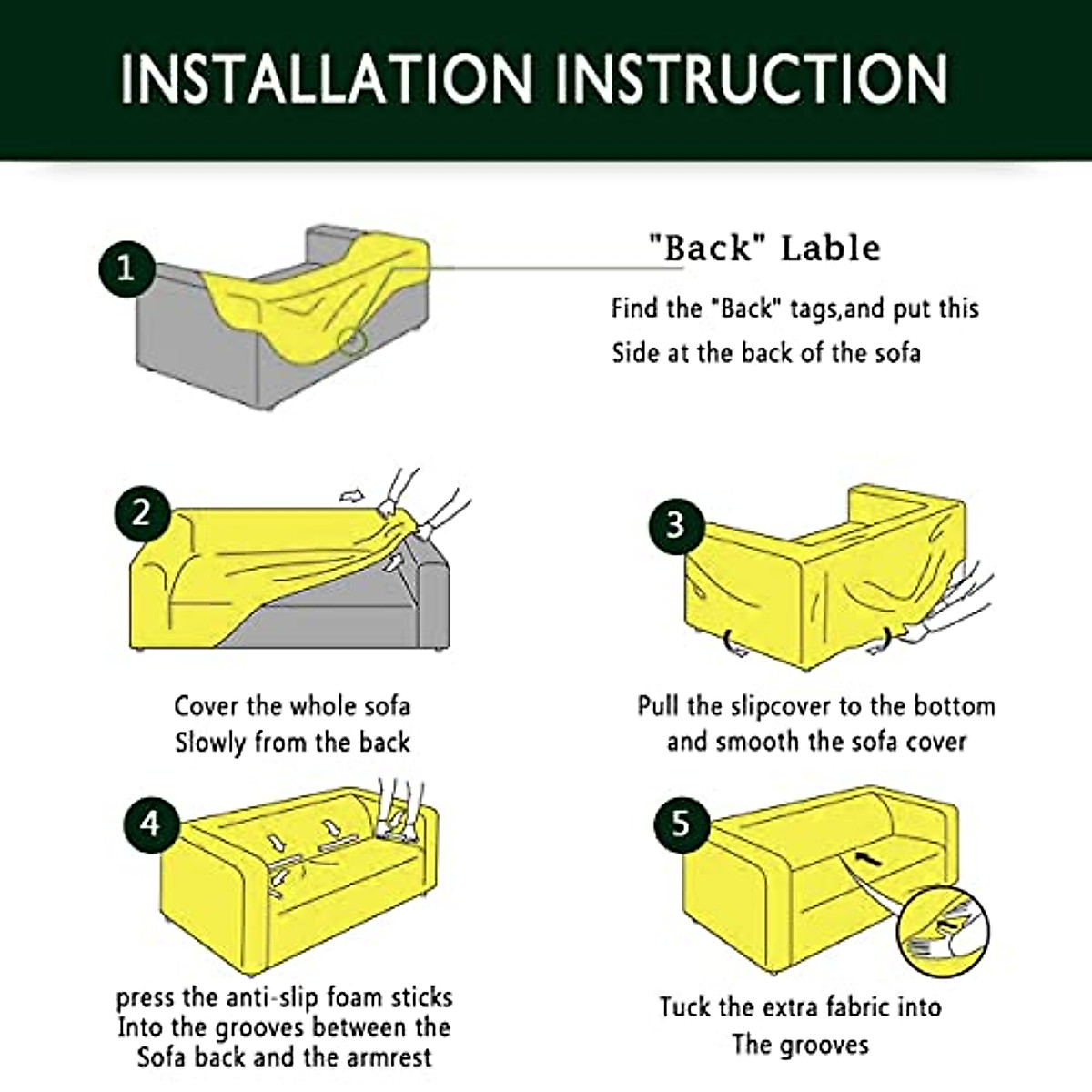 INSTALLATION INSTRUCTION

1

"Back" Lable

Find the "Back" tags,and put this Side at the back of the sofa

2

Cover the whole sofa Slowly from the back

3

Pull the slipcover to the bottom and smooth the sofa cover

4

press the anti-slip foam sticks Into the grooves between the Sofa back and the armrest

5

Tuck the extra fabric into The grooves