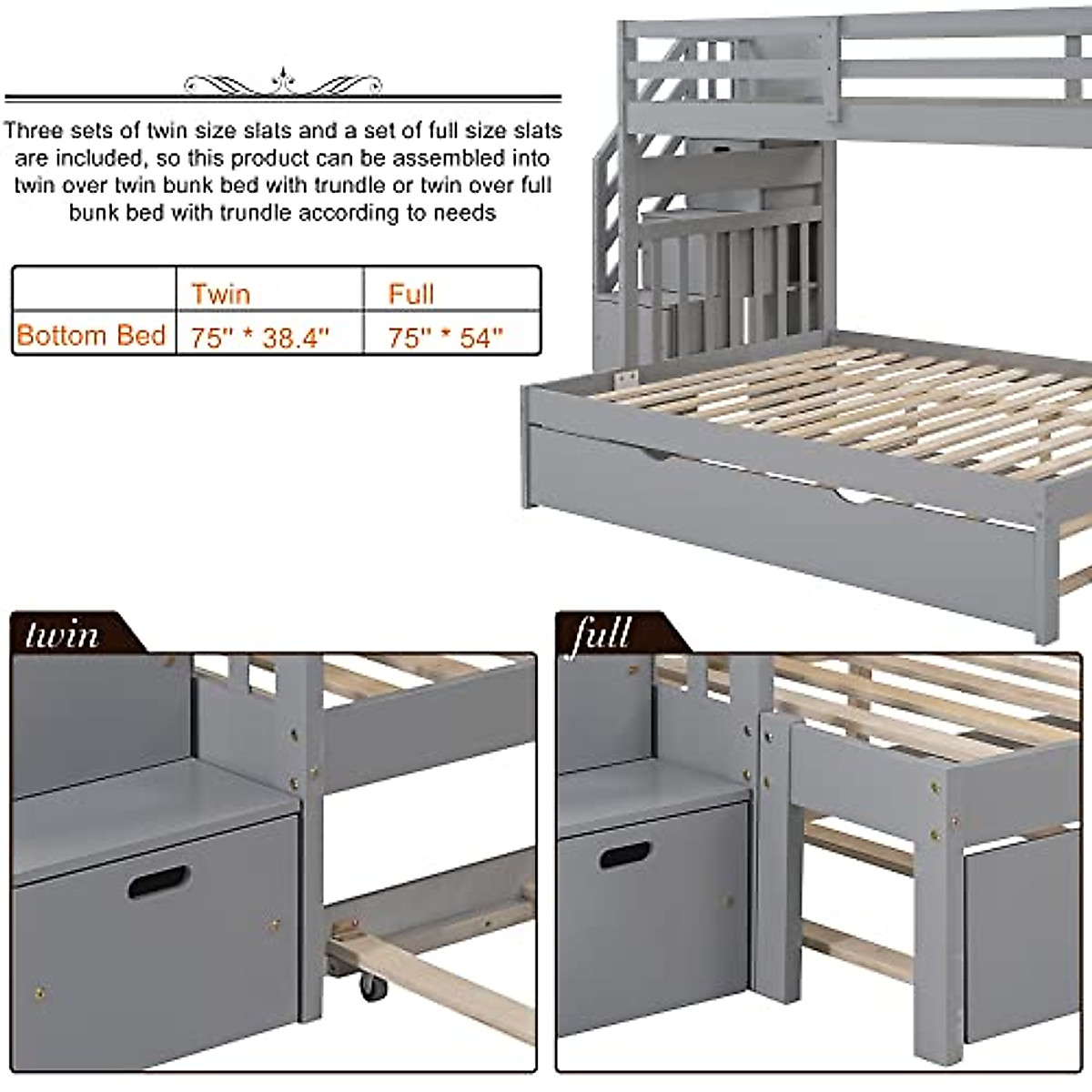 Three sets of twin size slats and a set of full size slats are included, so this product can be assembled into twin over twin bunk bed with trundle or twin over full bunk bed with trundle according to needs

|  | Twin | Full |
|---|---|---|
| Bottom Bed | 75'' * 38.4'' | 75'' * 54'' |

twin

full