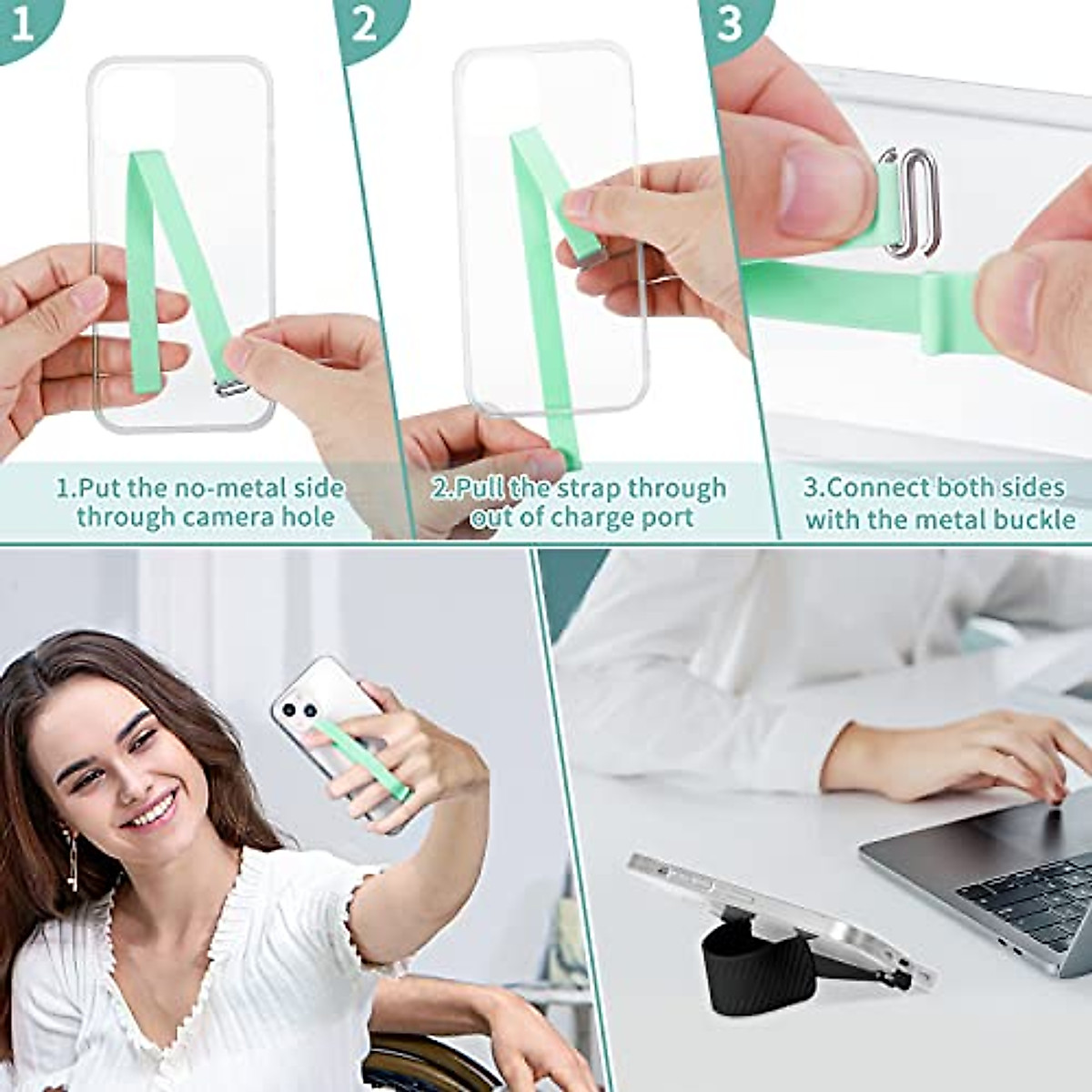 1

1.Put the no-metal side through camera hole

2

2.Pull the strap through out of charge port

3

3.Connect both sides with the metal buckle