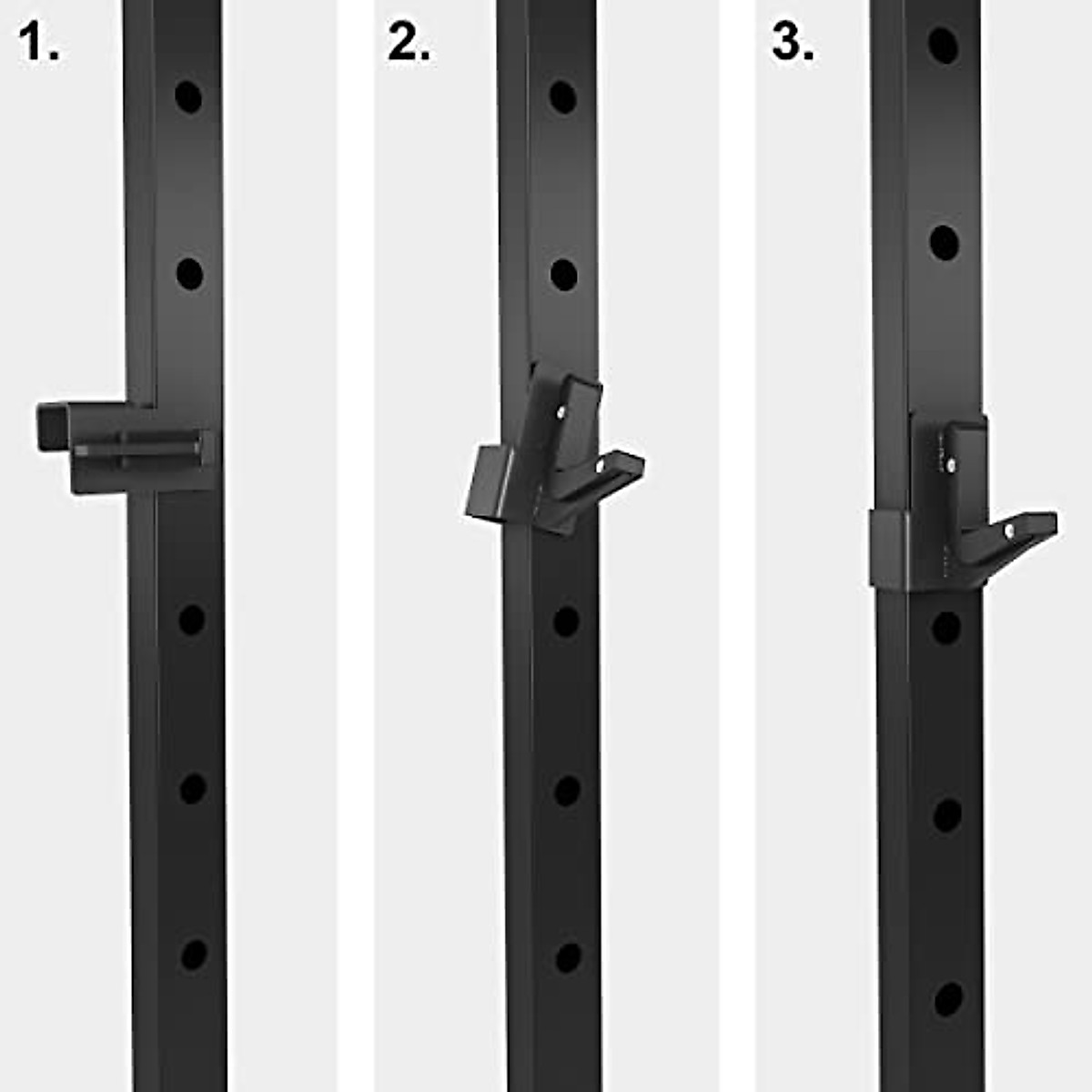 1.

2.

3.