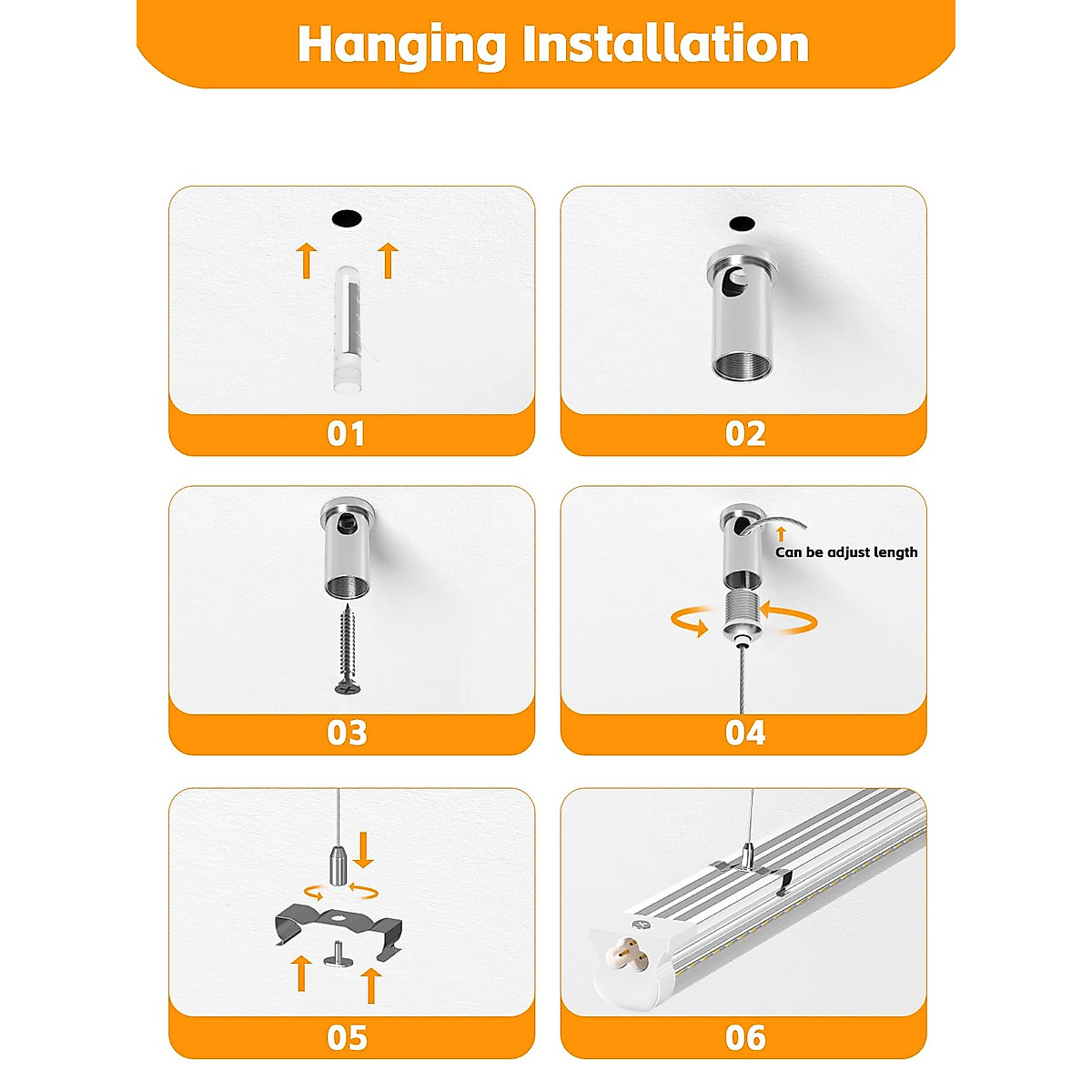 Hanging Installation

01

02

03

Can be adjust length

04

05

06