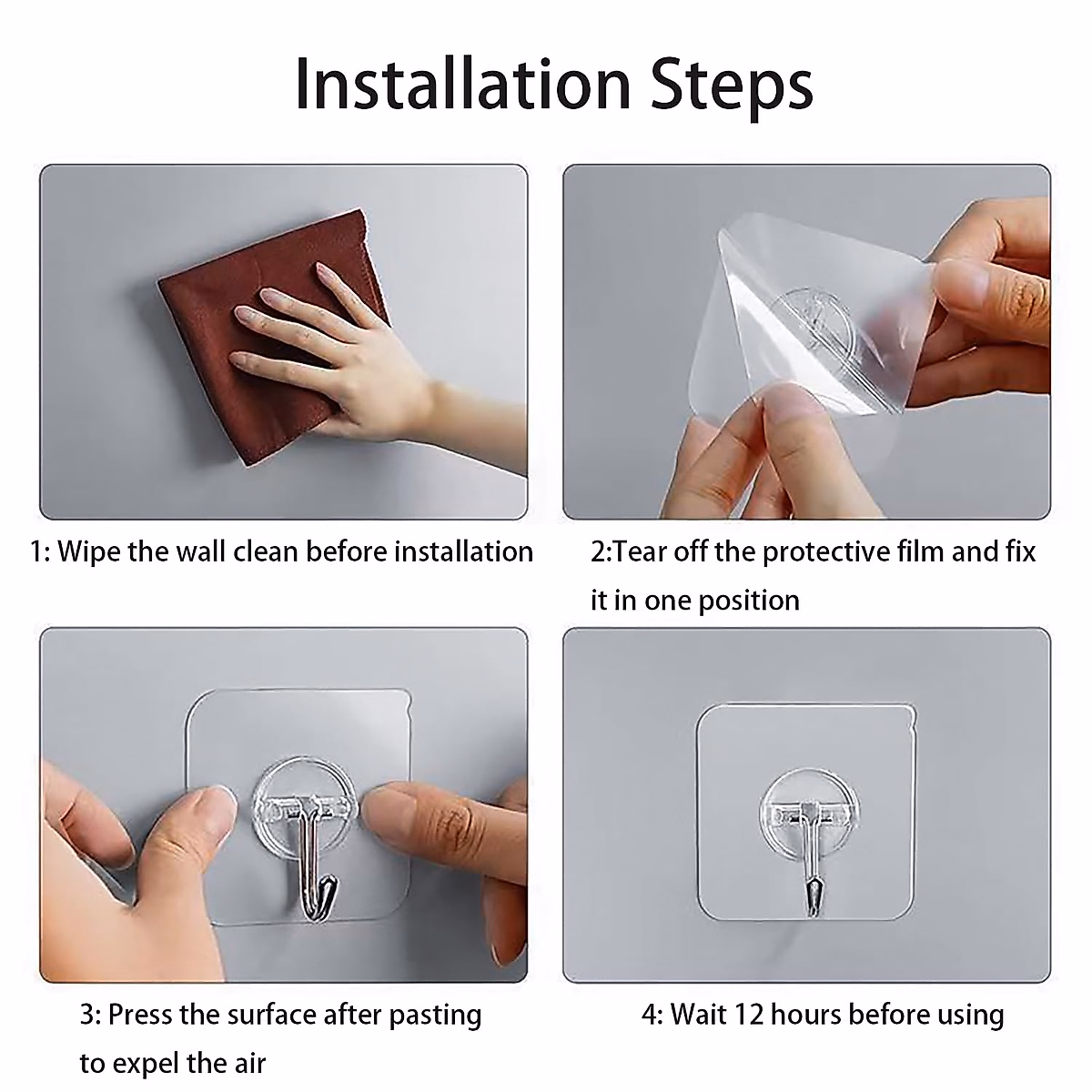 Installation Steps

1: Wipe the wall clean before installation

2:Tear off the protective film and fix it in one position

3: Press the surface after pasting to expel the air

4: Wait 12 hours before using