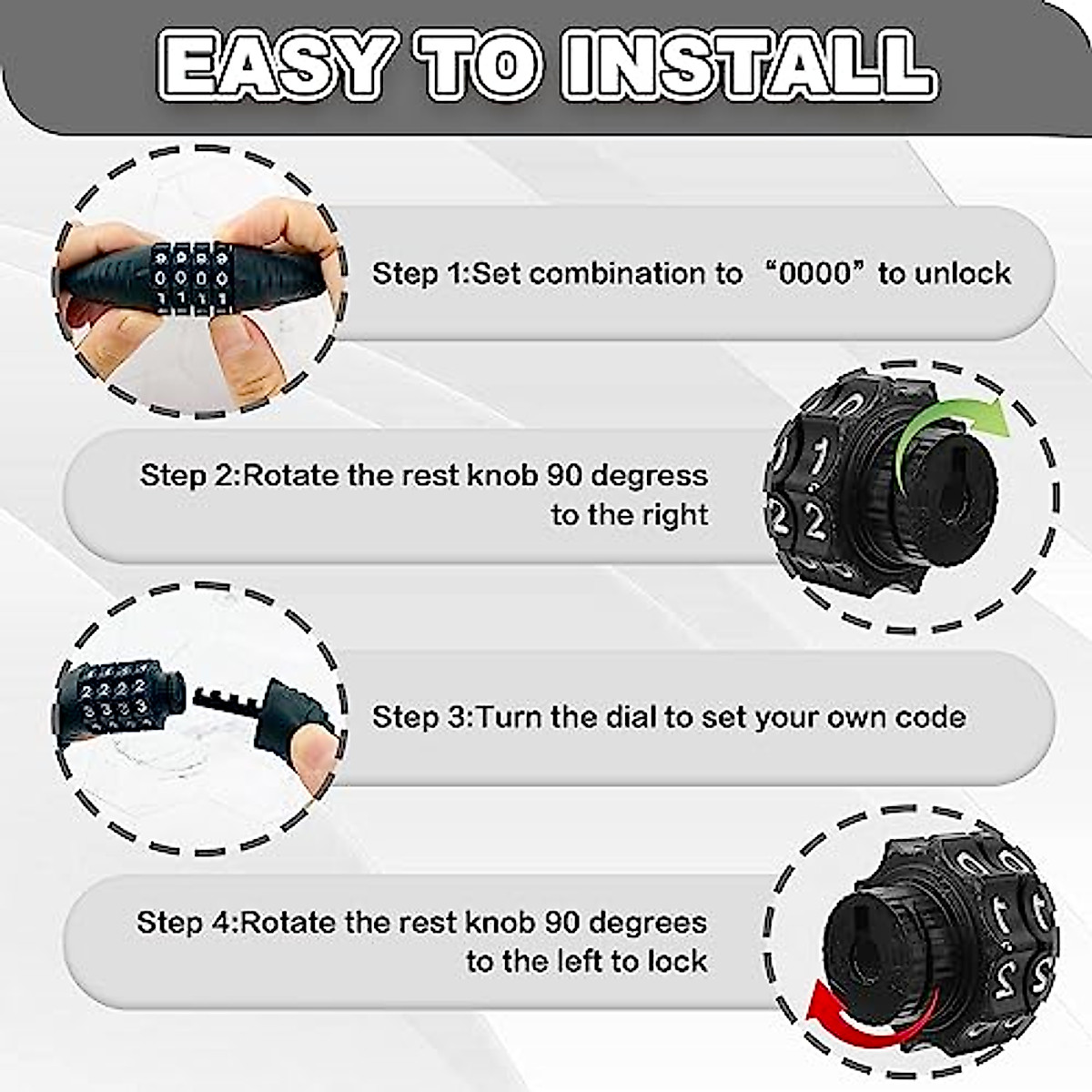 EASY TO INSTALL

Step 1:Set combination to “0000” to unlock

Step 2:Rotate the rest knob 90 degress to the right

Step 3:Turn the dial to set your own code

Step 4:Rotate the rest knob 90 degrees to the left to lock