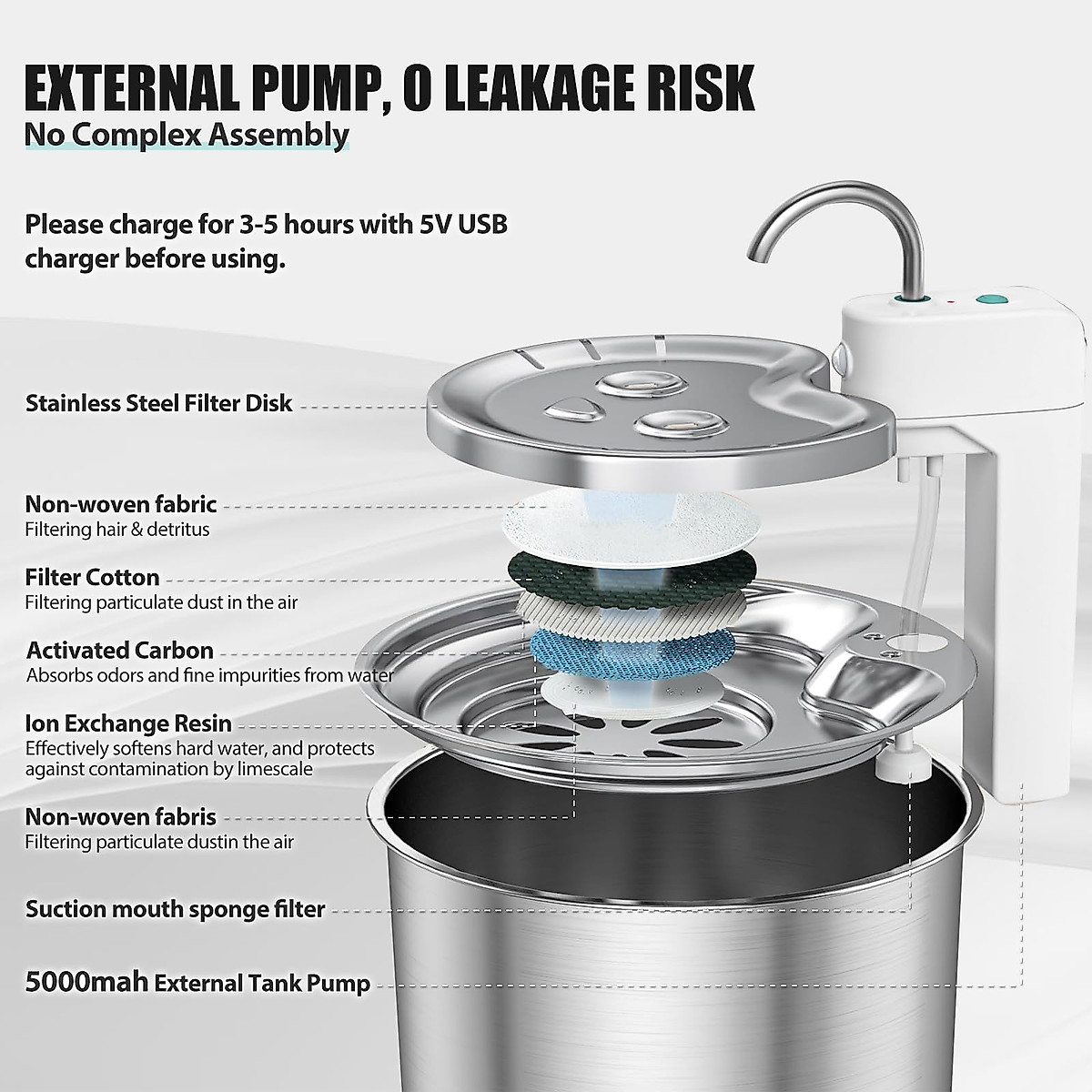 EXTERNAL PUMP, 0 LEAKAGE RISK
No Complex Assembly

Please charge for 3-5 hours with 5V USB charger before using.

Stainless Steel Filter Disk

Non-woven fabric
Filtering hair & detritus

Filter Cotton
Filtering particulate dust in the air

Activated Carbon
Absorbs odors and fine impurities from water

Ion Exchange Resin
Effectively softens hard water, and protects against contamination by limescale

Non-woven fabris
Filtering particulate dustin the air

Suction mouth sponge filter

5000mah External Tank Pump