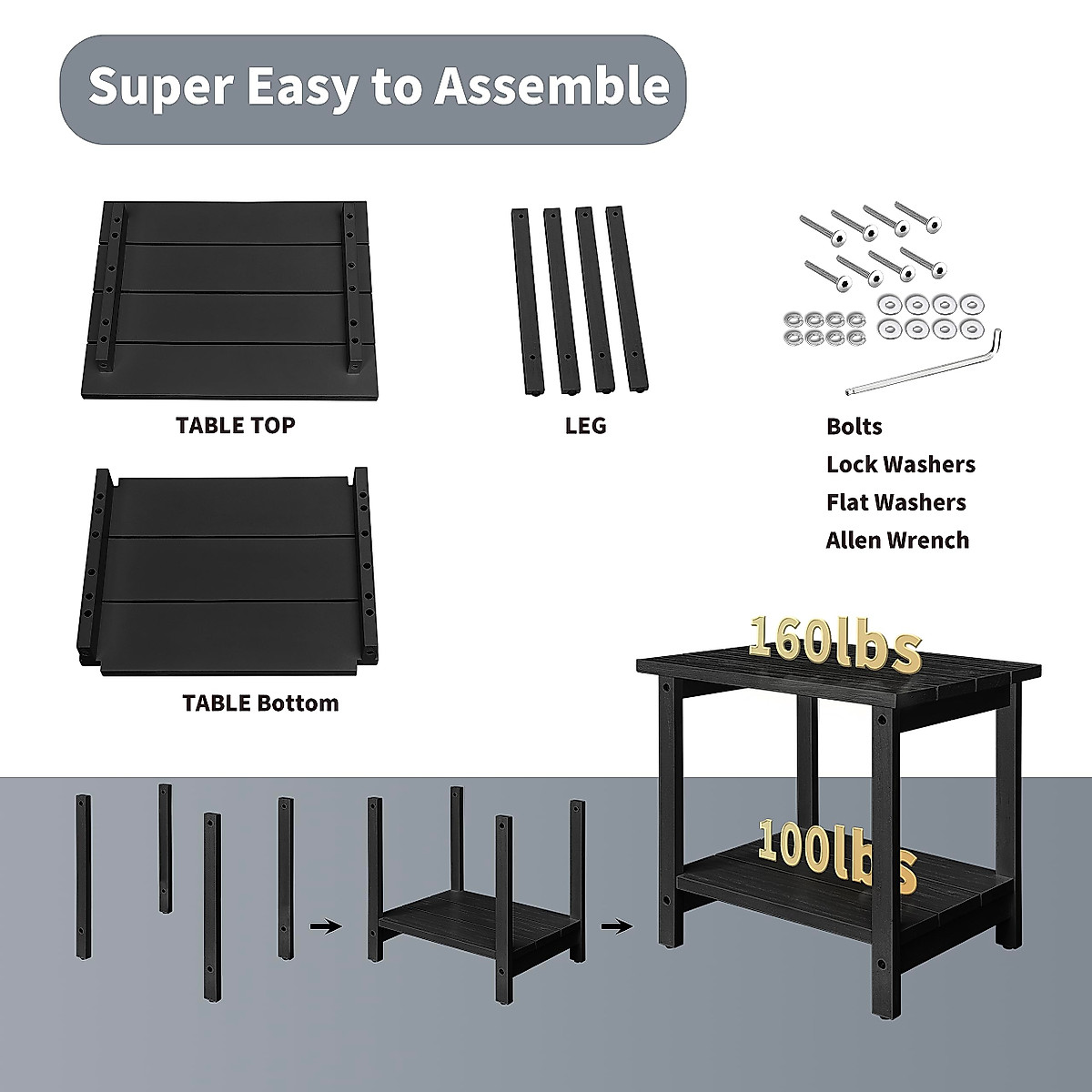 Super Easy to Assemble

TABLE TOP

LEG

Bolts
Lock Washers
Flat Washers
Allen Wrench

TABLE Bottom

160lbs

100lbs