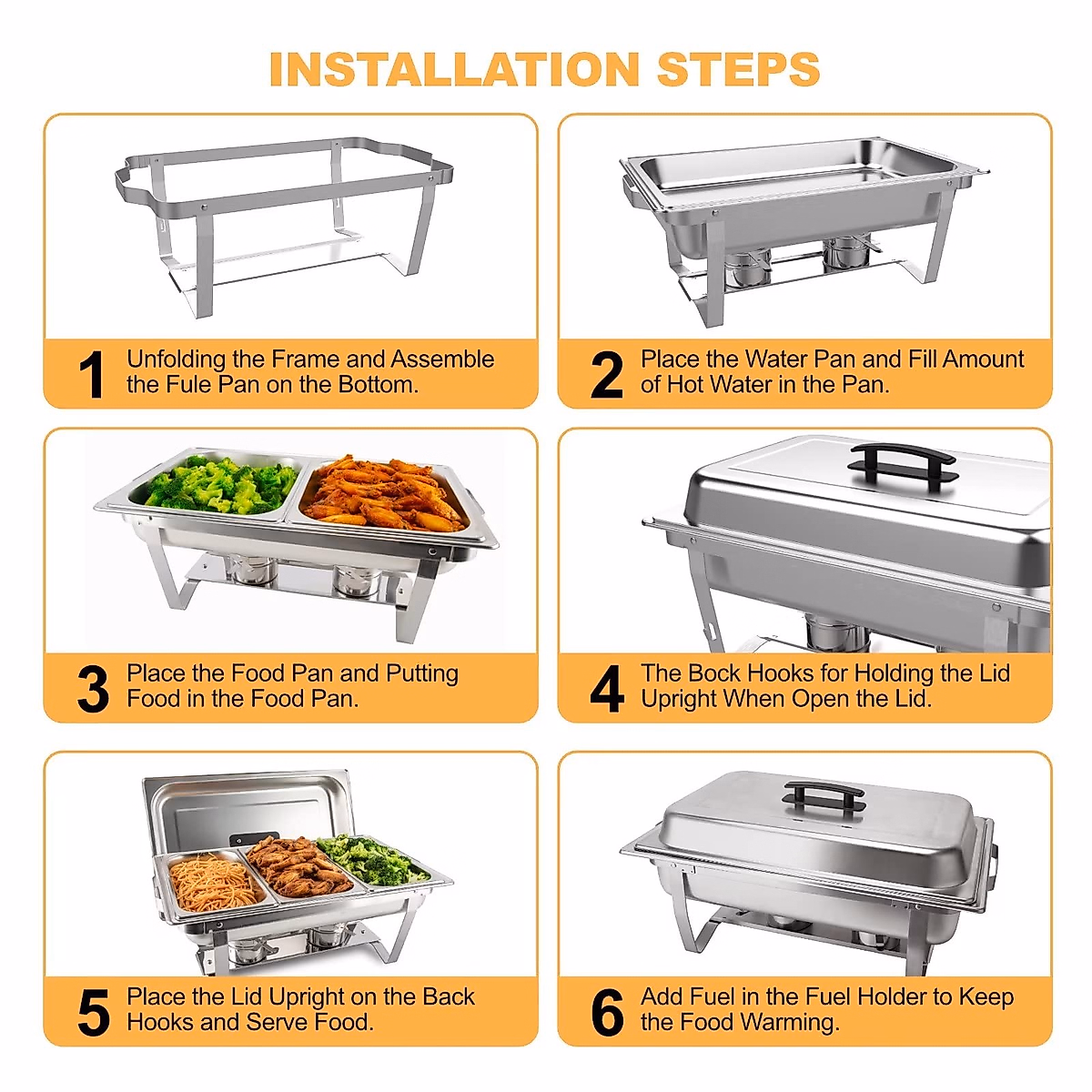 INSTALLATION STEPS

1 Unfolding the Frame and Assemble the Fule Pan on the Bottom.

2 Place the Water Pan and Fill Amount of Hot Water in the Pan.

3 Place the Food Pan and Putting Food in the Food Pan.

4 The Bock Hooks for Holding the Lid Upright When Open the Lid.

5 Place the Lid Upright on the Back Hooks and Serve Food.

6 Add Fuel in the Fuel Holder to Keep the Food Warming.