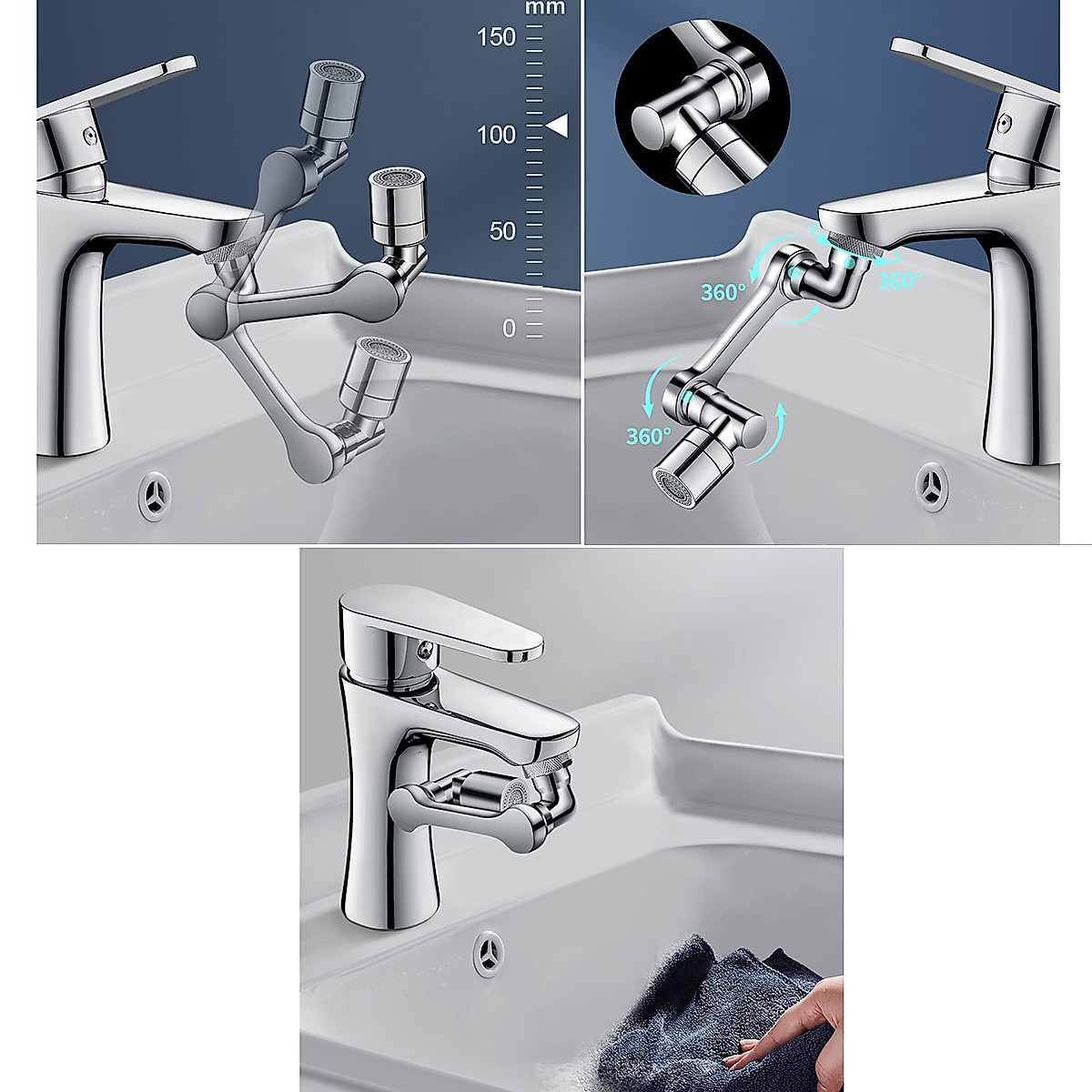 mm
150
100
50
0

360°
360°
360°