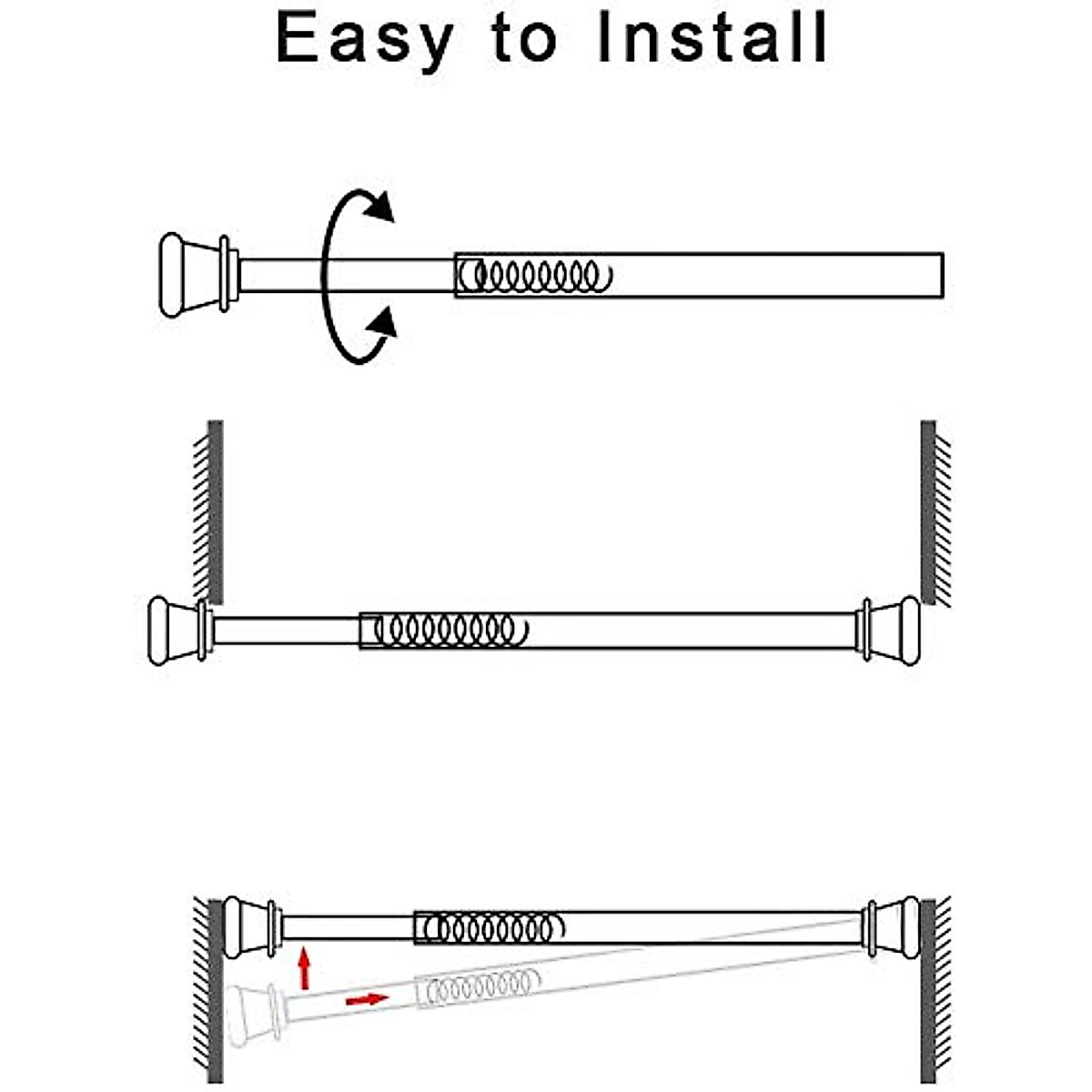 Easy to Install