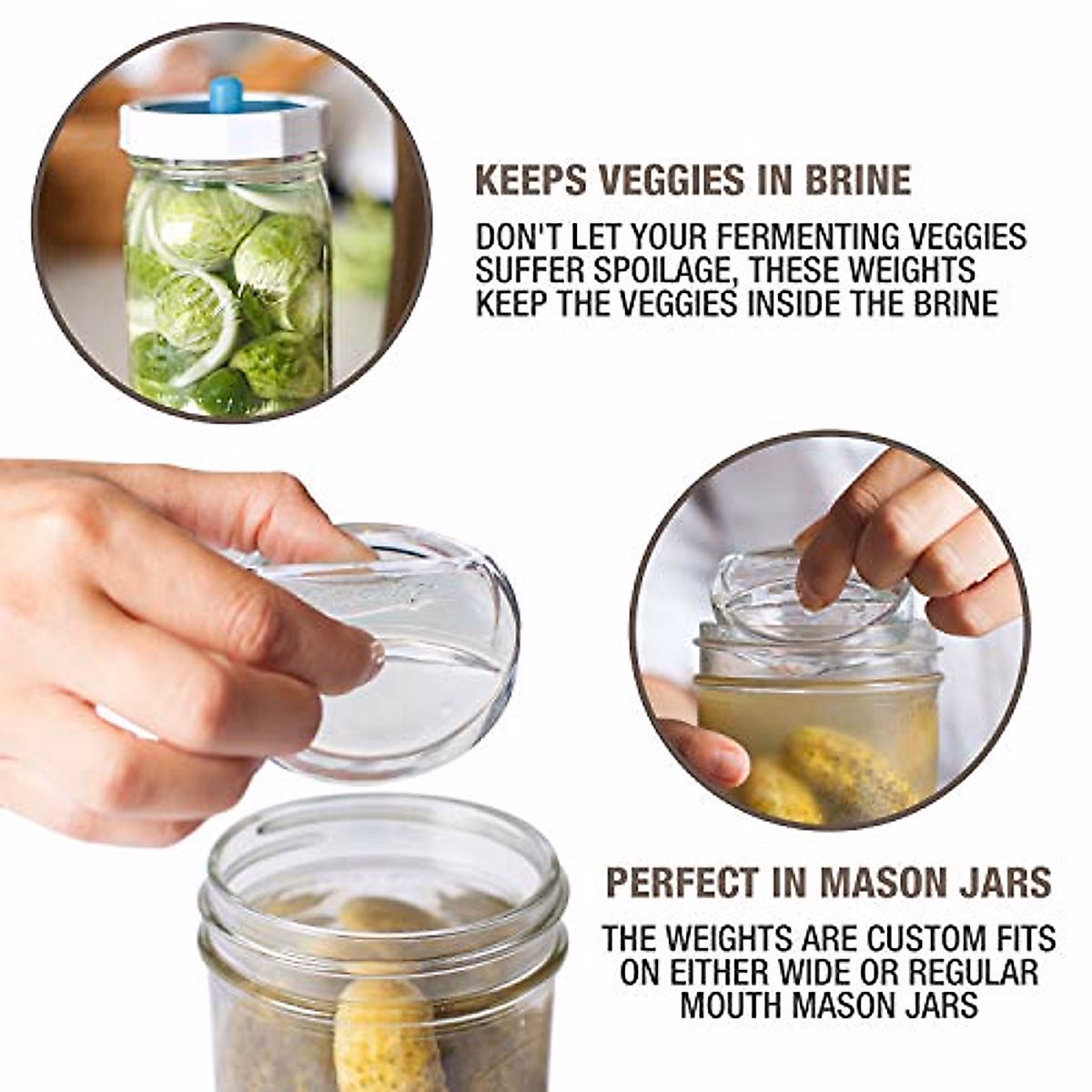 KEEPS VEGGIES IN BRINE

DON'T LET YOUR FERMENTING VEGGIES SUFFER SPOILAGE, THESE WEIGHTS KEEP THE VEGGIES INSIDE THE BRINE

PERFECT IN MASON JARS

THE WEIGHTS ARE CUSTOM FITS ON EITHER WIDE OR REGULAR MOUTH MASON JARS