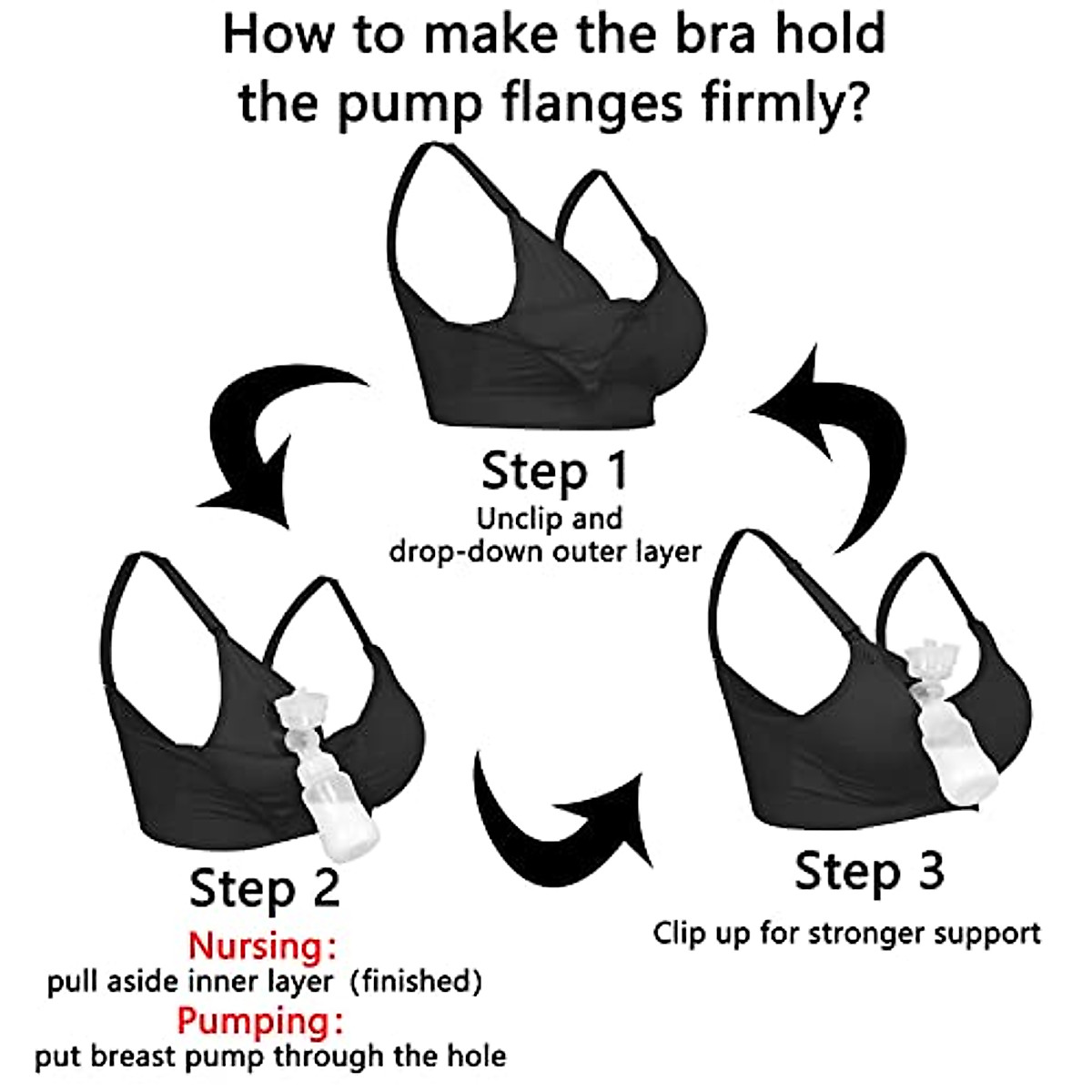 How to make the bra hold the pump flanges firmly?

Step 1
Unclip and drop-down outer layer

Step 2
Nursing:
pull aside inner layer (finished)
Pumping:
put breast pump through the hole

Step 3
Clip up for stronger support