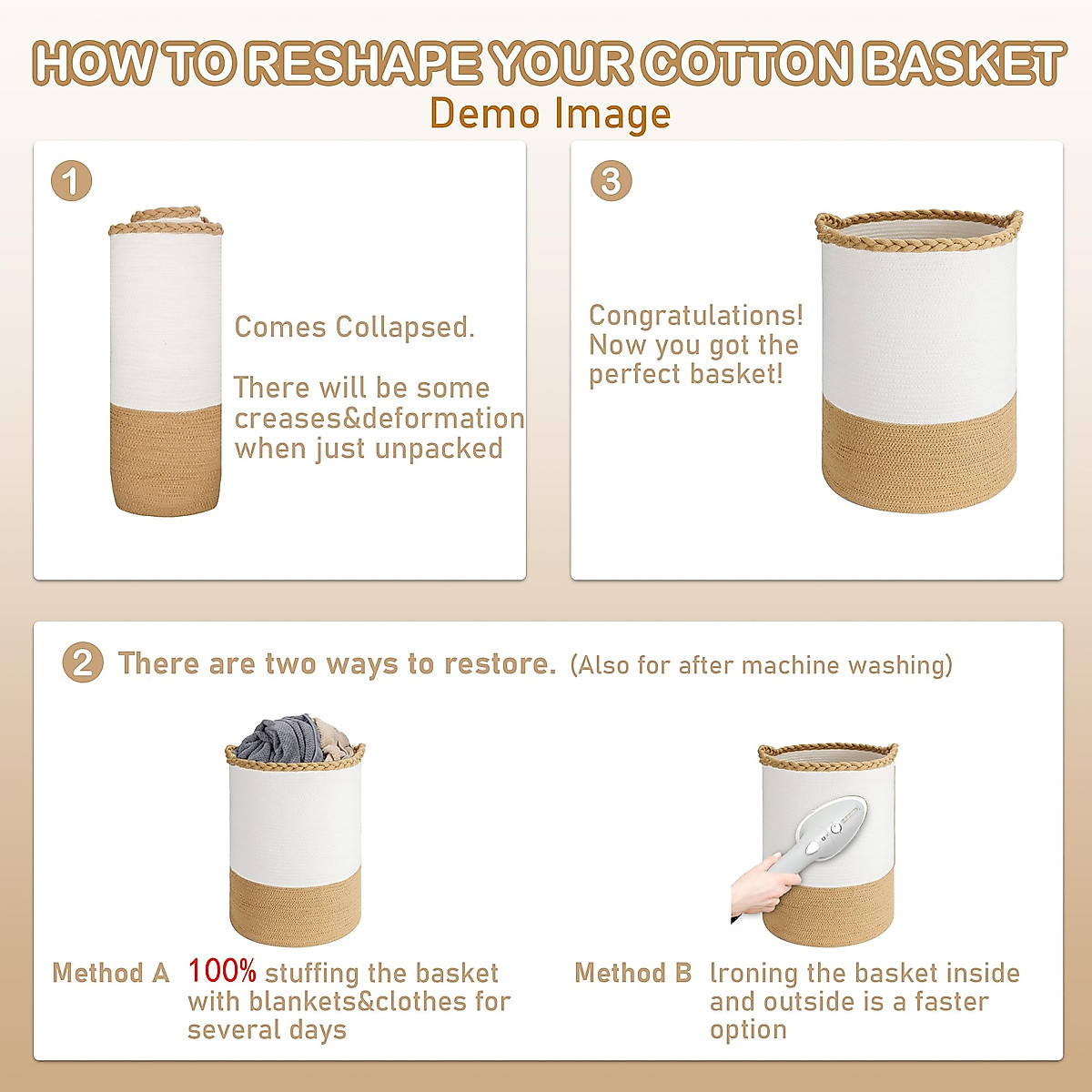 HOW TO RESHAPE YOUR COTTON BASKET
Demo Image

1

Comes Collapsed.

There will be some creases&deformation when just unpacked

3

Congratulations! Now you got the perfect basket!

2 There are two ways to restore. (Also for after machine washing)

Method A 100% stuffing the basket with blankets&clothes for several days

Method B Ironing the basket inside and outside is a faster option