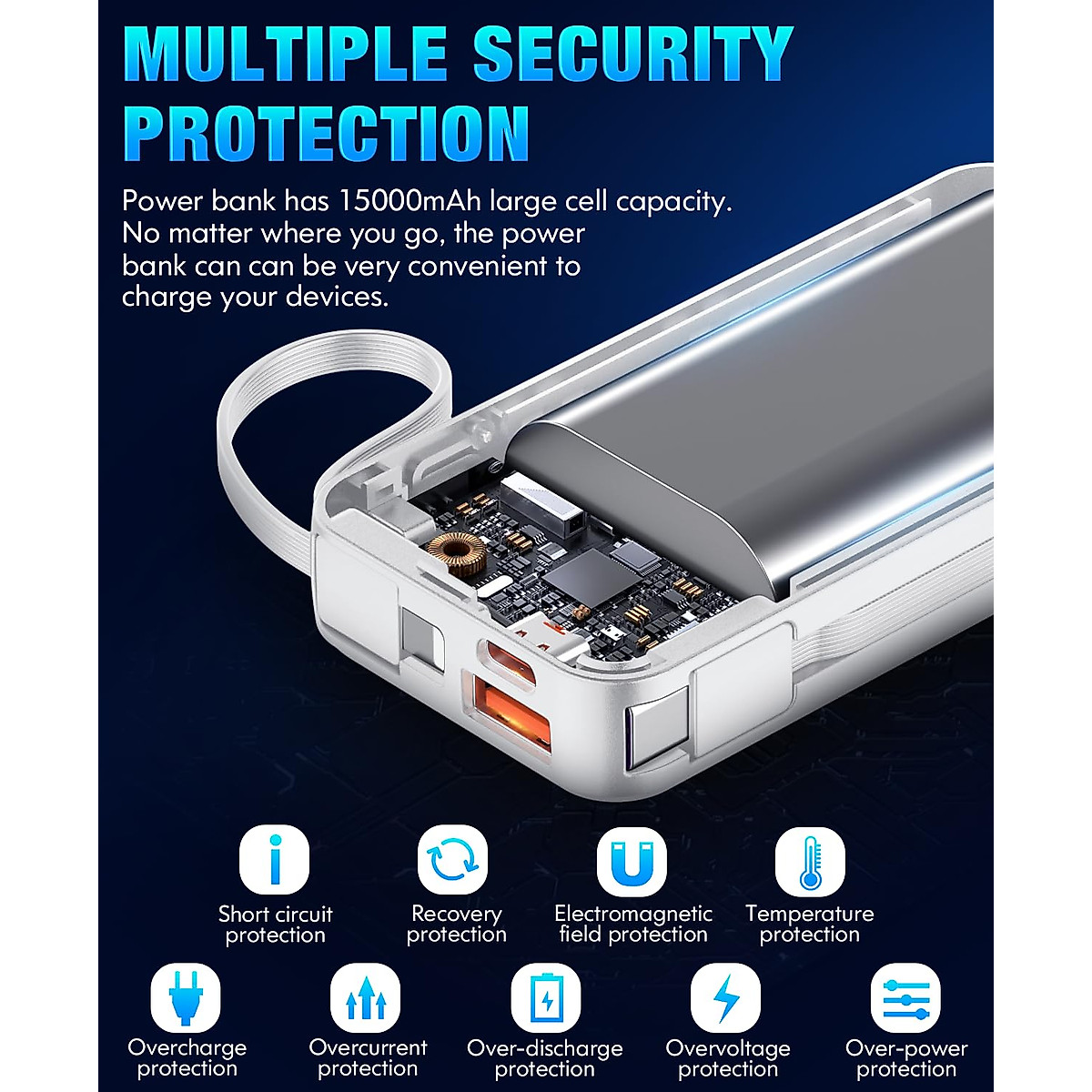 MULTIPLE SECURITY PROTECTION

Power bank has 15000mAh large cell capacity. No matter where you go, the power bank can can be very convenient to charge your devices.

Short circuit protection

Recovery protection

Electromagnetic field protection

Temperature protection

Overcharge protection

Overcurrent protection

Over-discharge protection

Overvoltage protection

Over-power protection