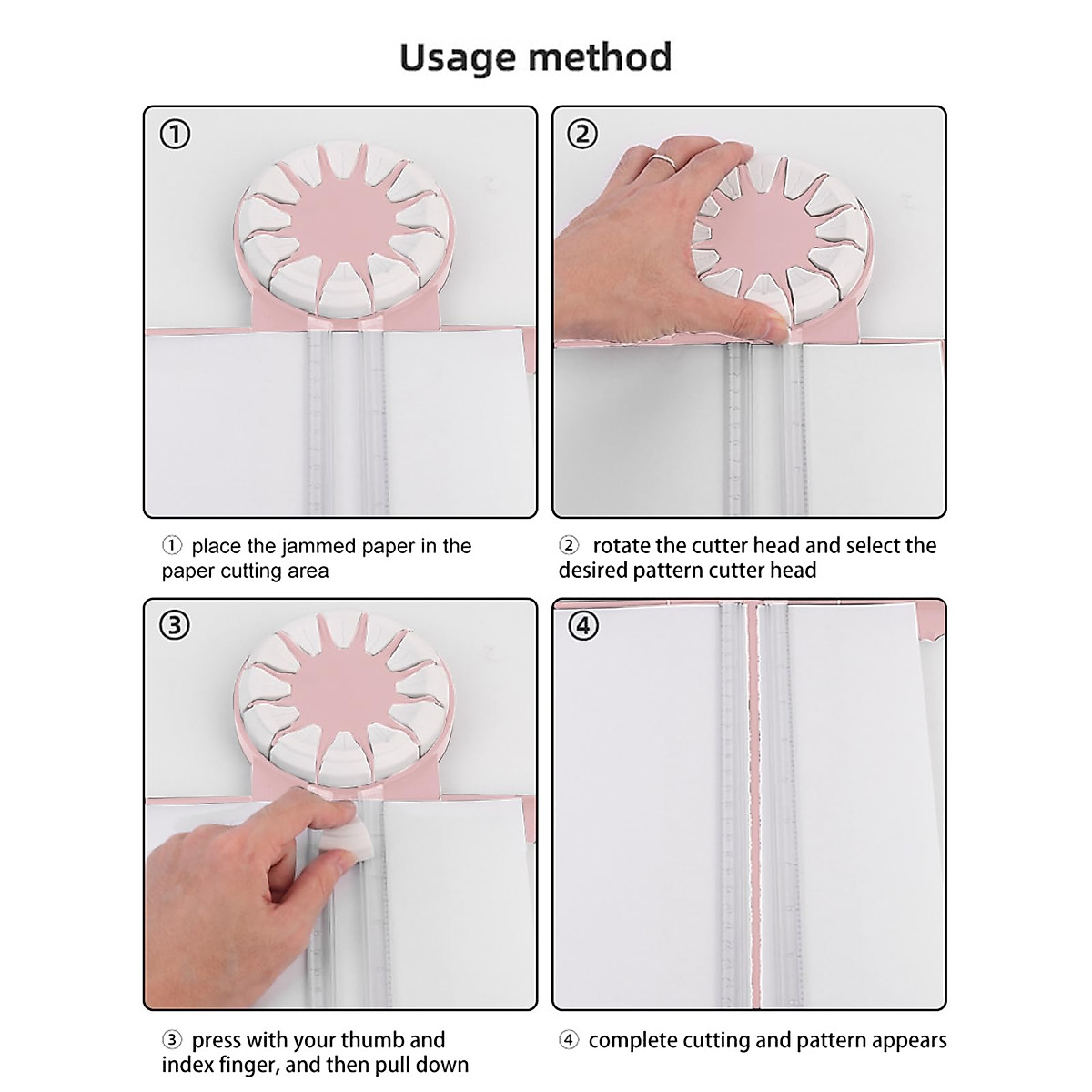 Usage method

①

②

① place the jammed paper in the paper cutting area

② rotate the cutter head and select the desired pattern cutter head

③

④

③ press with your thumb and index finger, and then pull down

④ complete cutting and pattern appears