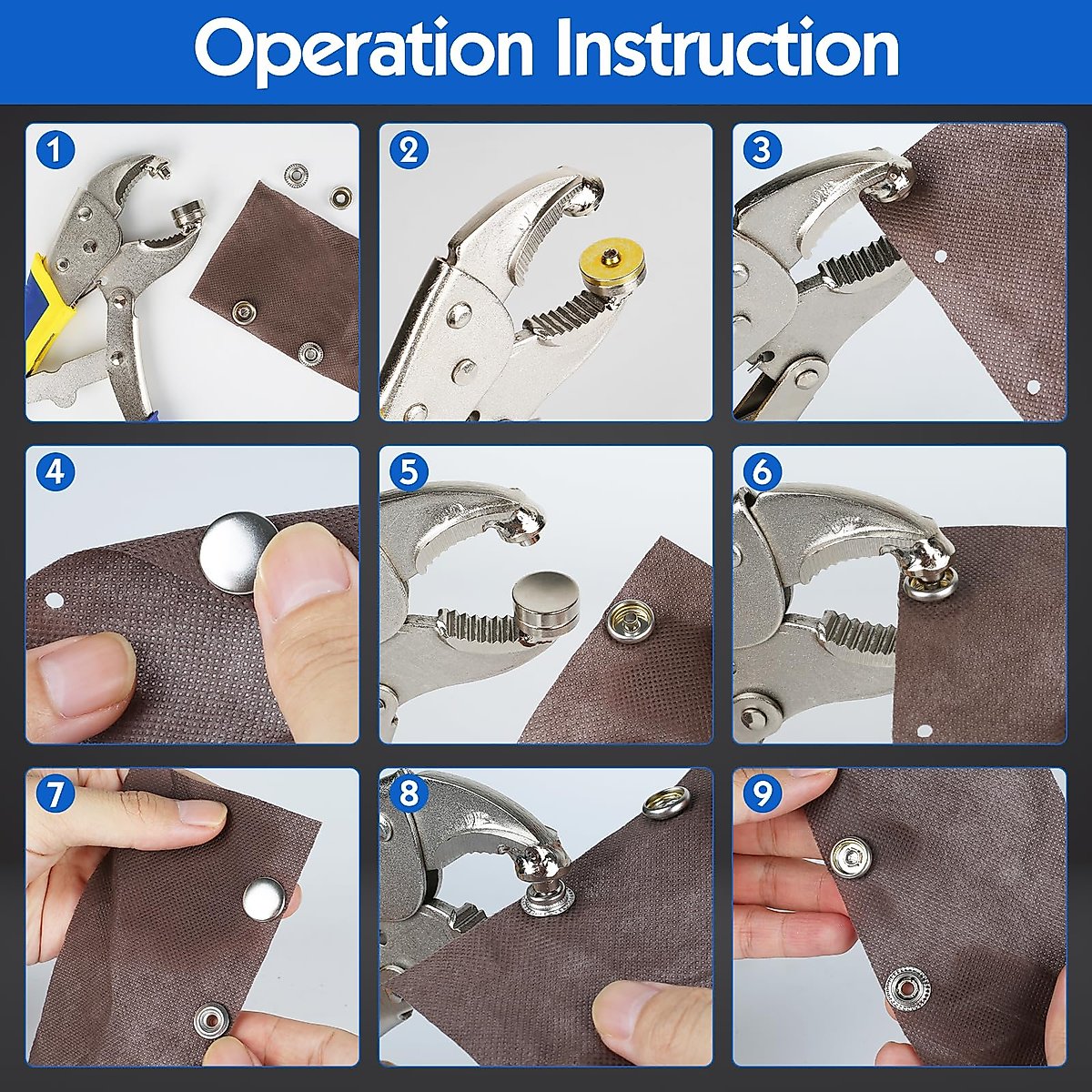 Operation Instruction

1

2

3

4

5

6

7

8

9