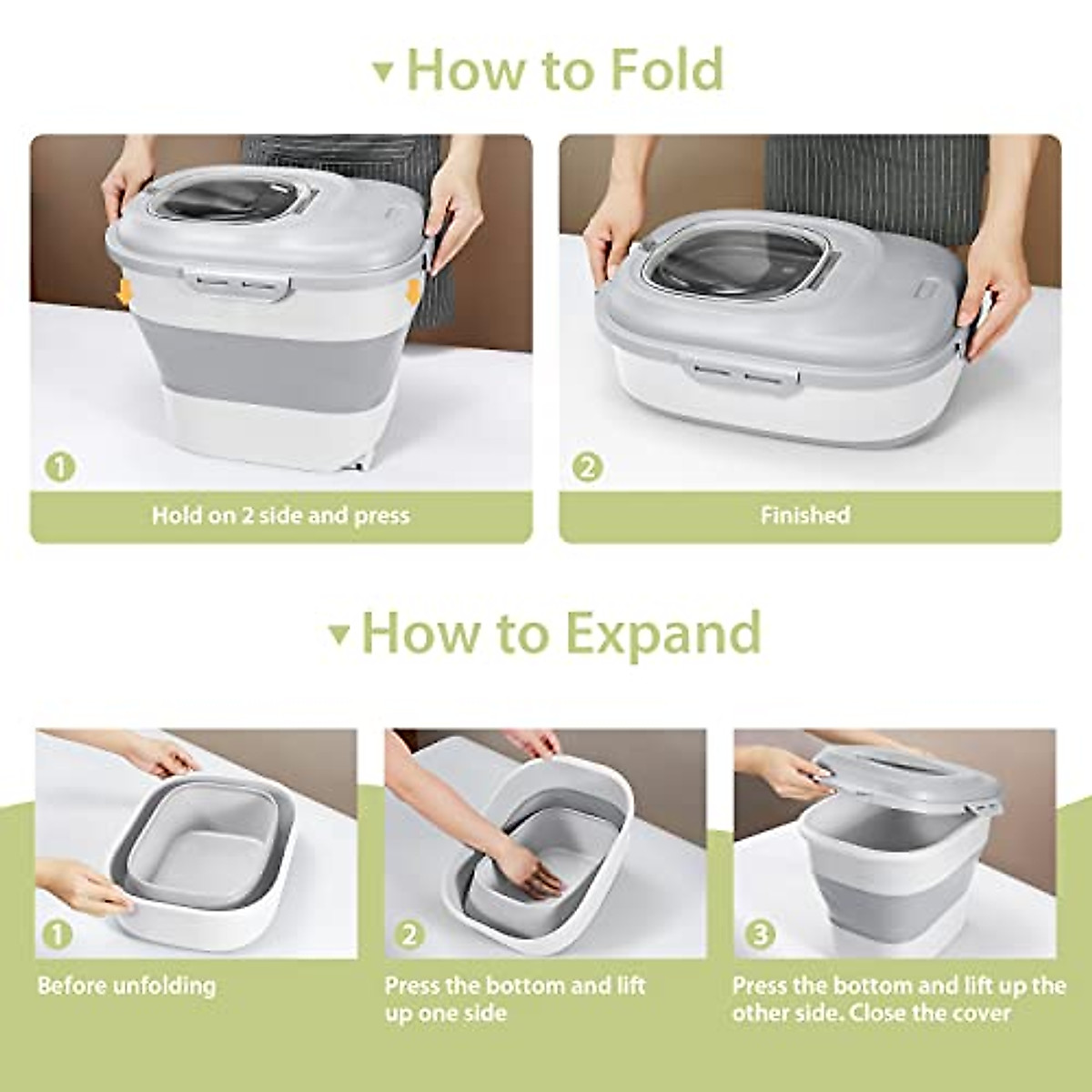 How to Fold

1

Hold on 2 side and press

2

Finished

How to Expand

1

Before unfolding

2

Press the bottom and lift up one side

3

Press the bottom and lift up the other side. Close the cover