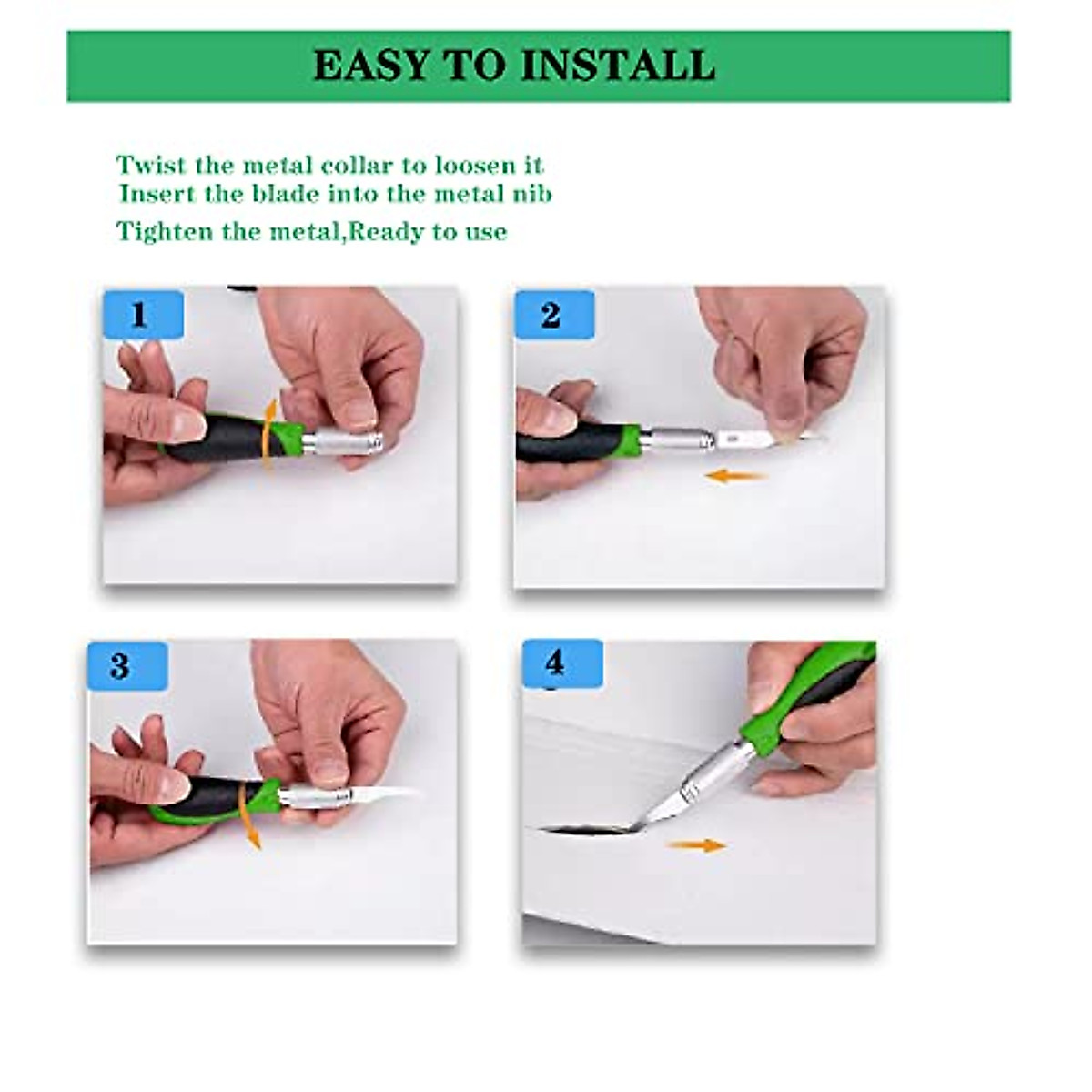 EASY TO INSTALL

Twist the metal collar to loosen it
Insert the blade into the metal nib
Tighten the metal,Ready to use

1

2

3

4