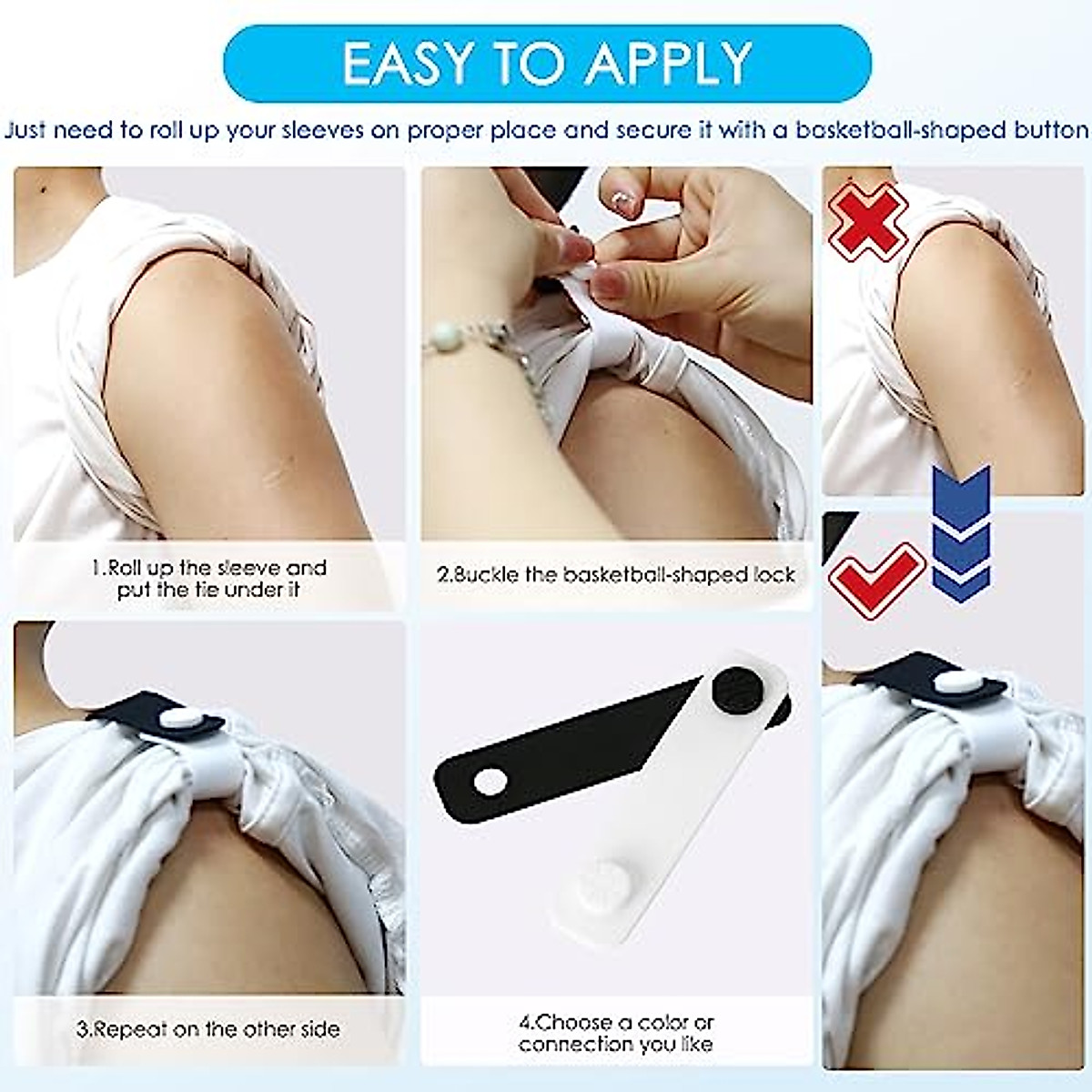 EASY TO APPLY

Just need to roll up your sleeves on proper place and secure it with a basketball-shaped button

1.Roll up the sleeve and put the tie under it

2.Buckle the basketball-shaped lock

3.Repeat on the other side

4.Choose a color or connection you like