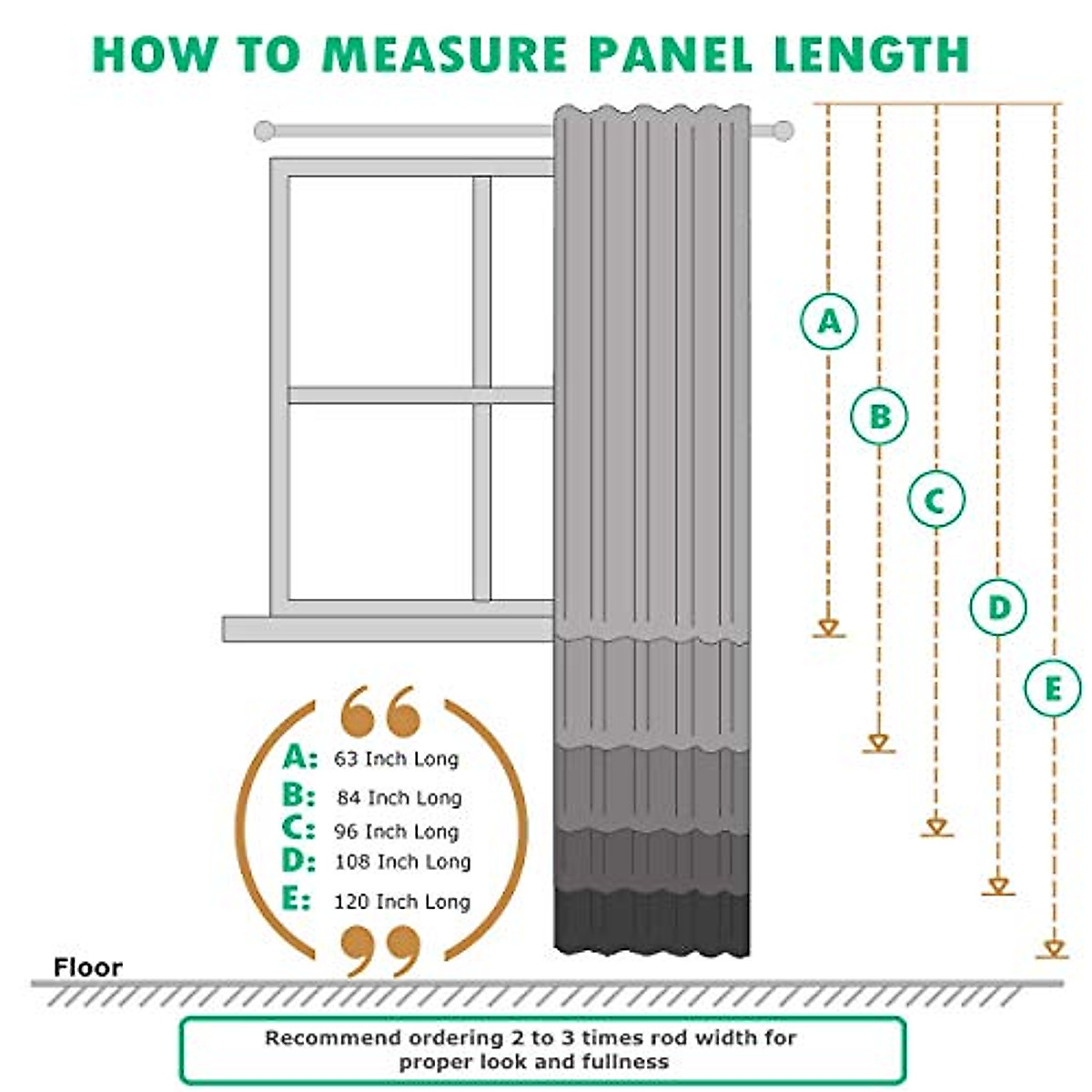 HOW TO MEASURE PANEL LENGTH

A
B
C
D
E

A: 63 Inch Long
B: 84 Inch Long
C: 96 Inch Long
D: 108 Inch Long
E: 120 Inch Long

Floor

Recommend ordering 2 to 3 times rod width for proper look and fullness