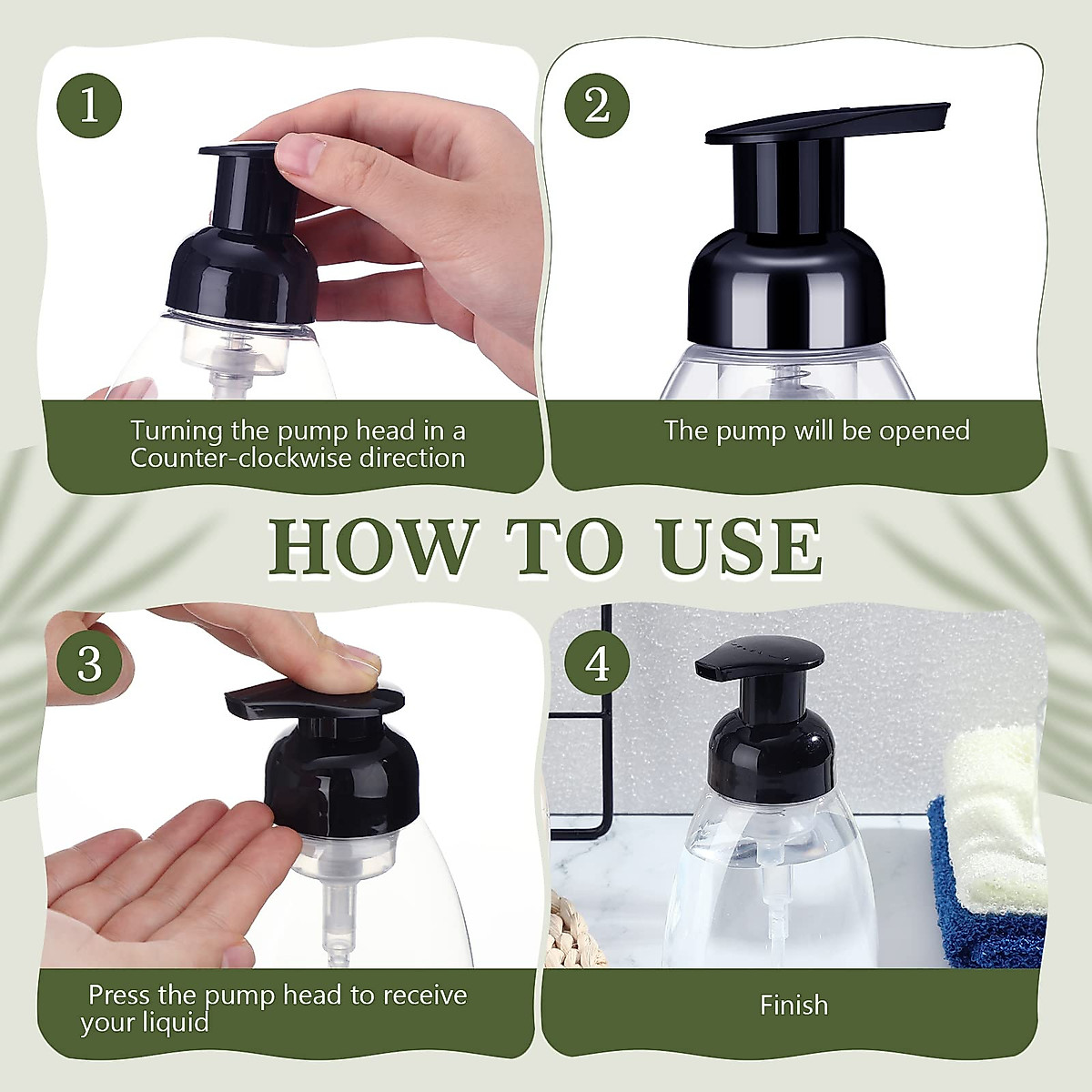 1

Turning the pump head in a Counter-clockwise direction

2

The pump will be opened

HOW TO USE

3

Press the pump head to receive your liquid

4

Finish