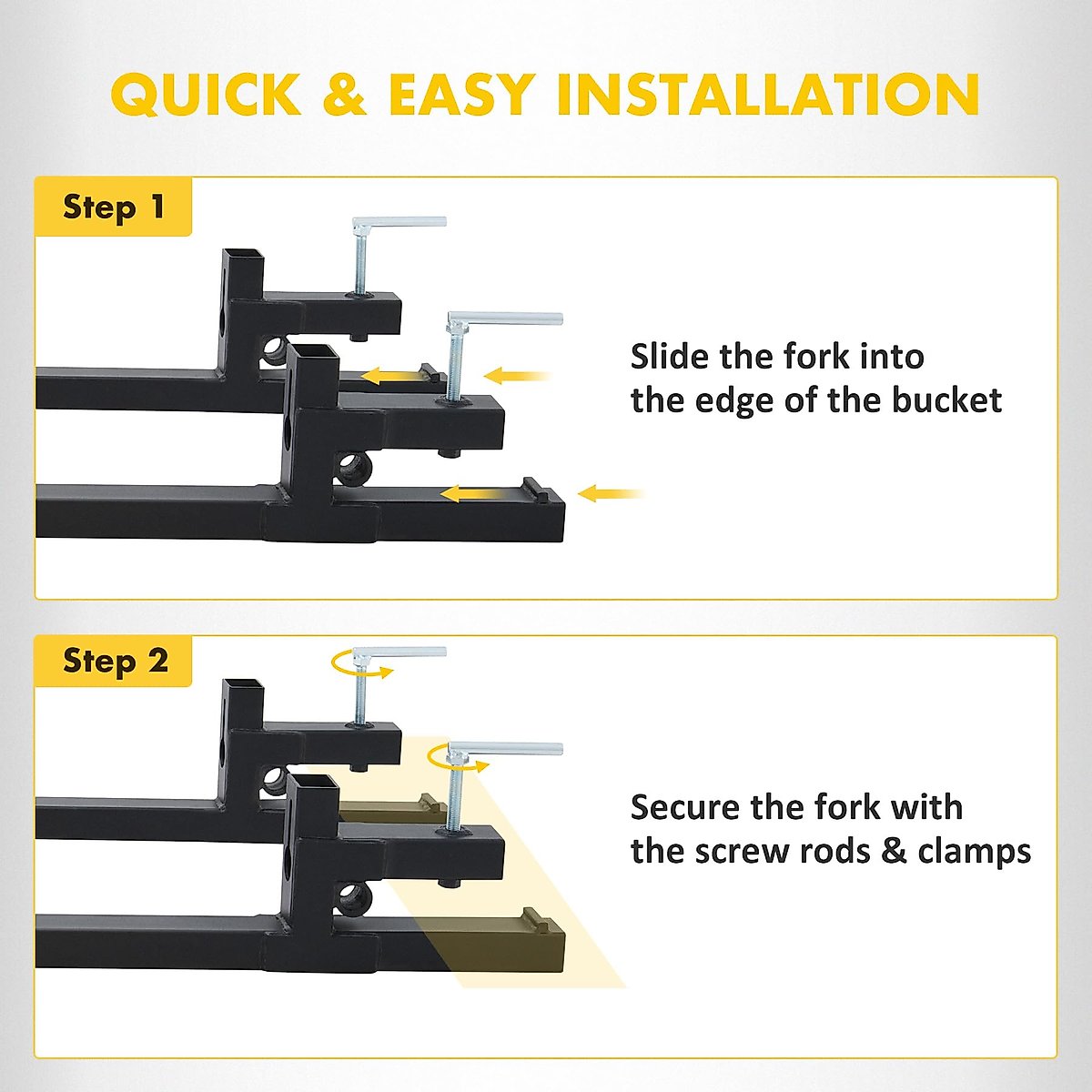 QUICK & EASY INSTALLATION

Step 1

Slide the fork into the edge of the bucket

Step 2

Secure the fork with the screw rods & clamps