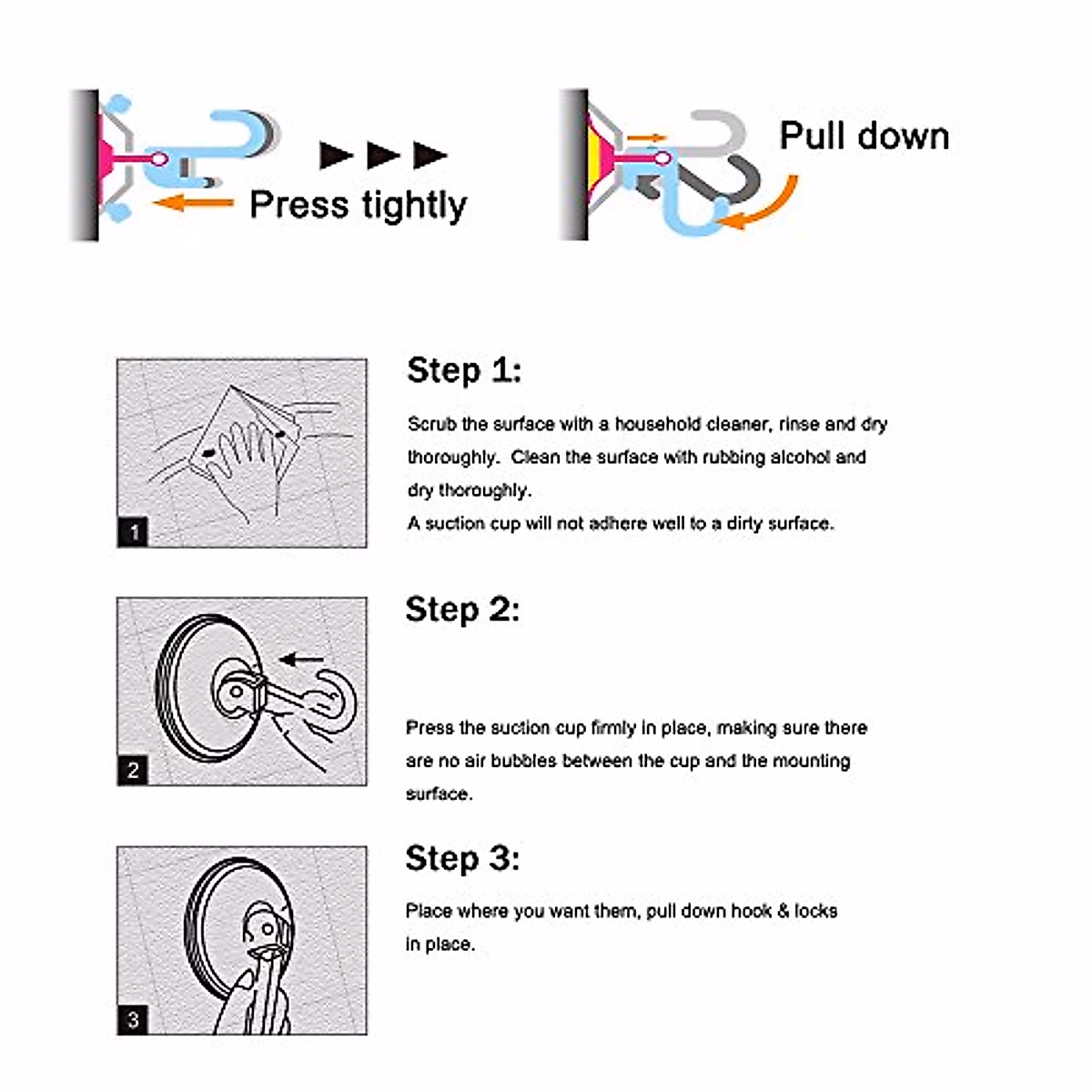 Press tightly

Pull down

1

Step 1:

Scrub the surface with a household cleaner, rinse and dry thoroughly. Clean the surface with rubbing alcohol and dry thoroughly.
A suction cup will not adhere well to a dirty surface.

2

Step 2:

Press the suction cup firmly in place, making sure there are no air bubbles between the cup and the mounting surface.

3

Step 3:

Place where you want them, pull down hook & locks in place.