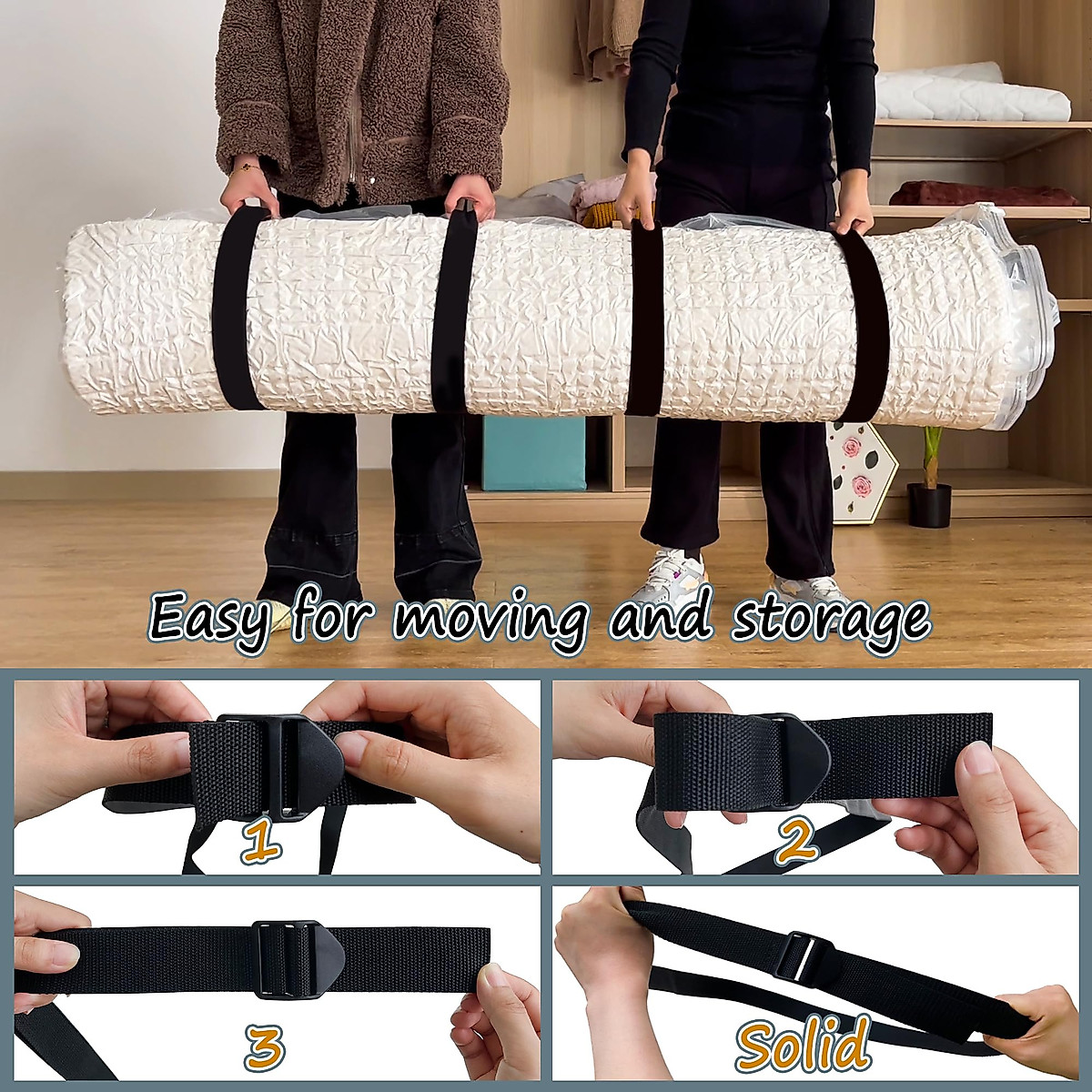 Easy for moving and storage

1

2

3

Solid