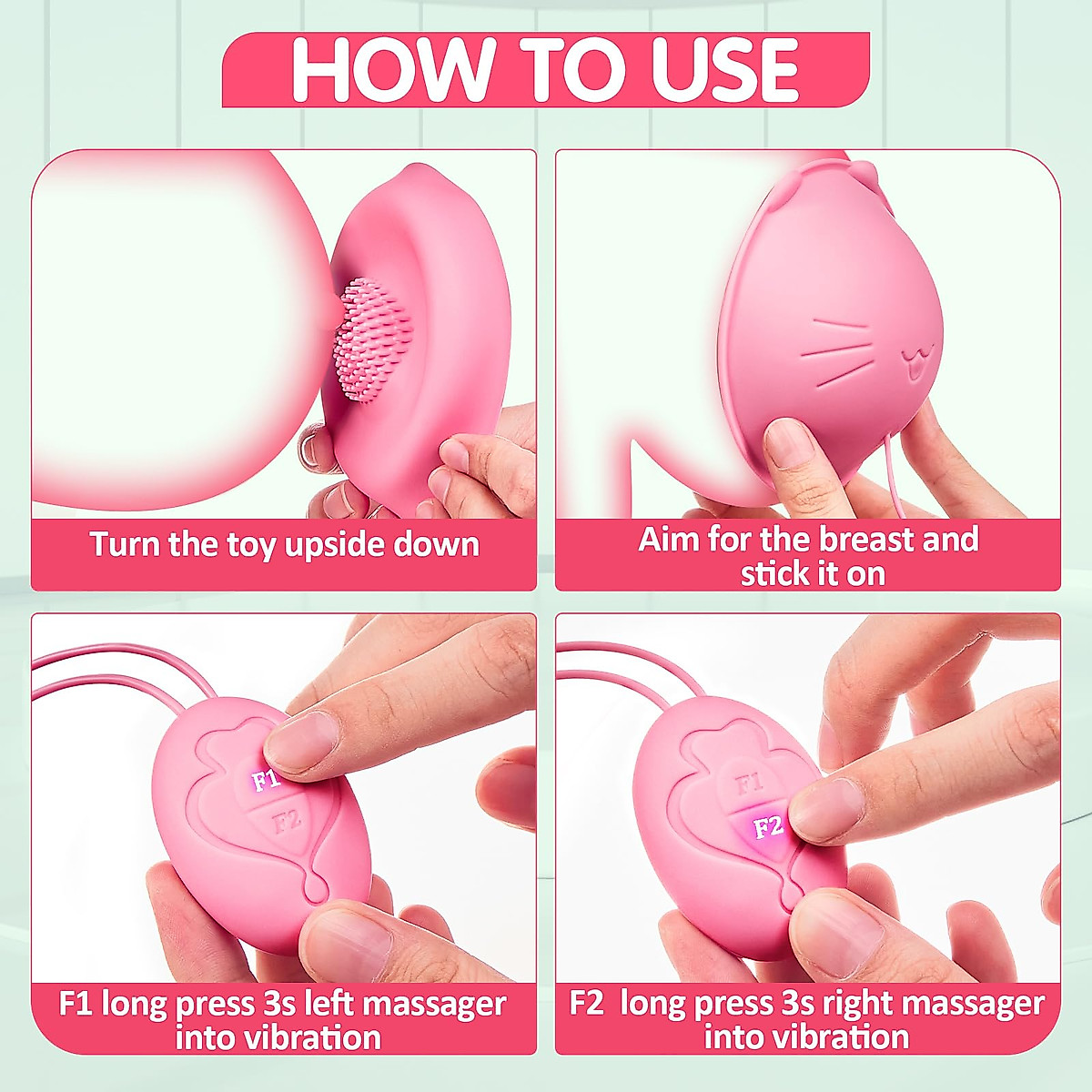 HOW TO USE

Turn the toy upside down

Aim for the breast and stick it on

F1

F2

F1 long press 3s left massager into vibration

F1

F2

F2 long press 3s right massager into vibration