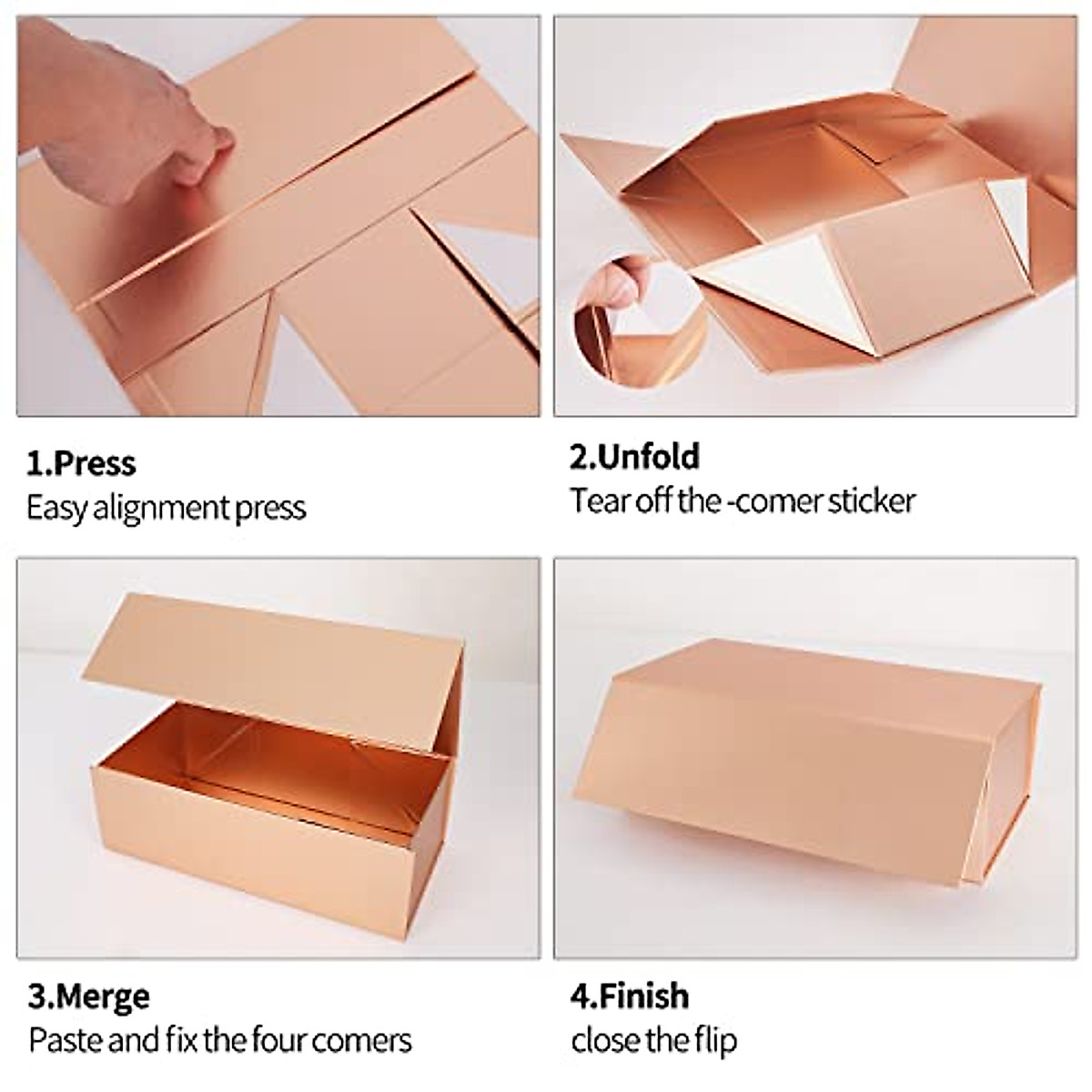 1.Press
Easy alignment press

2.Unfold
Tear off the -comer sticker

3.Merge
Paste and fix the four comers

4.Finish
close the flip