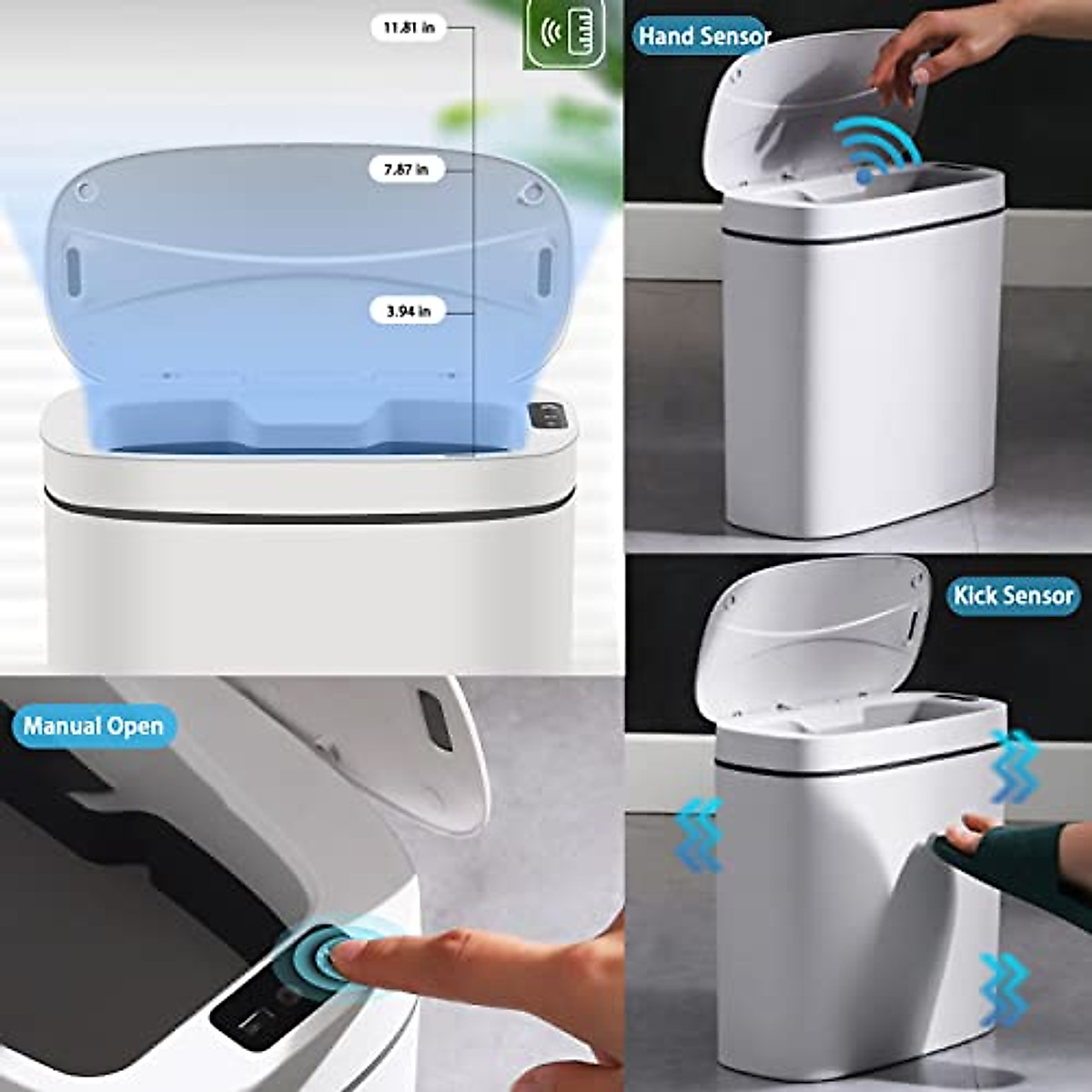 11.81 in

7.87 in

3.94 in

Hand Sensor

Kick Sensor

Manual Open