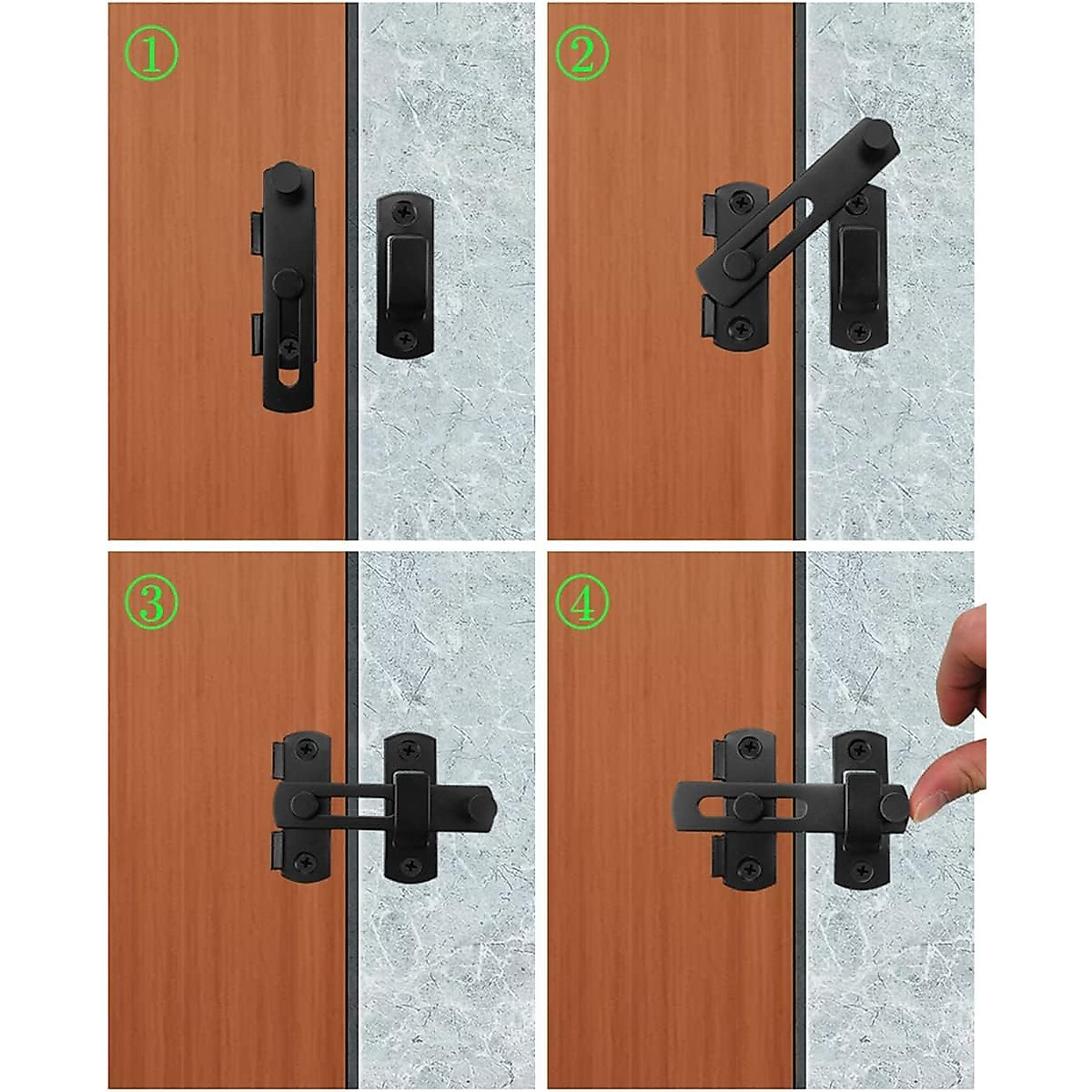 ①
②
③
④