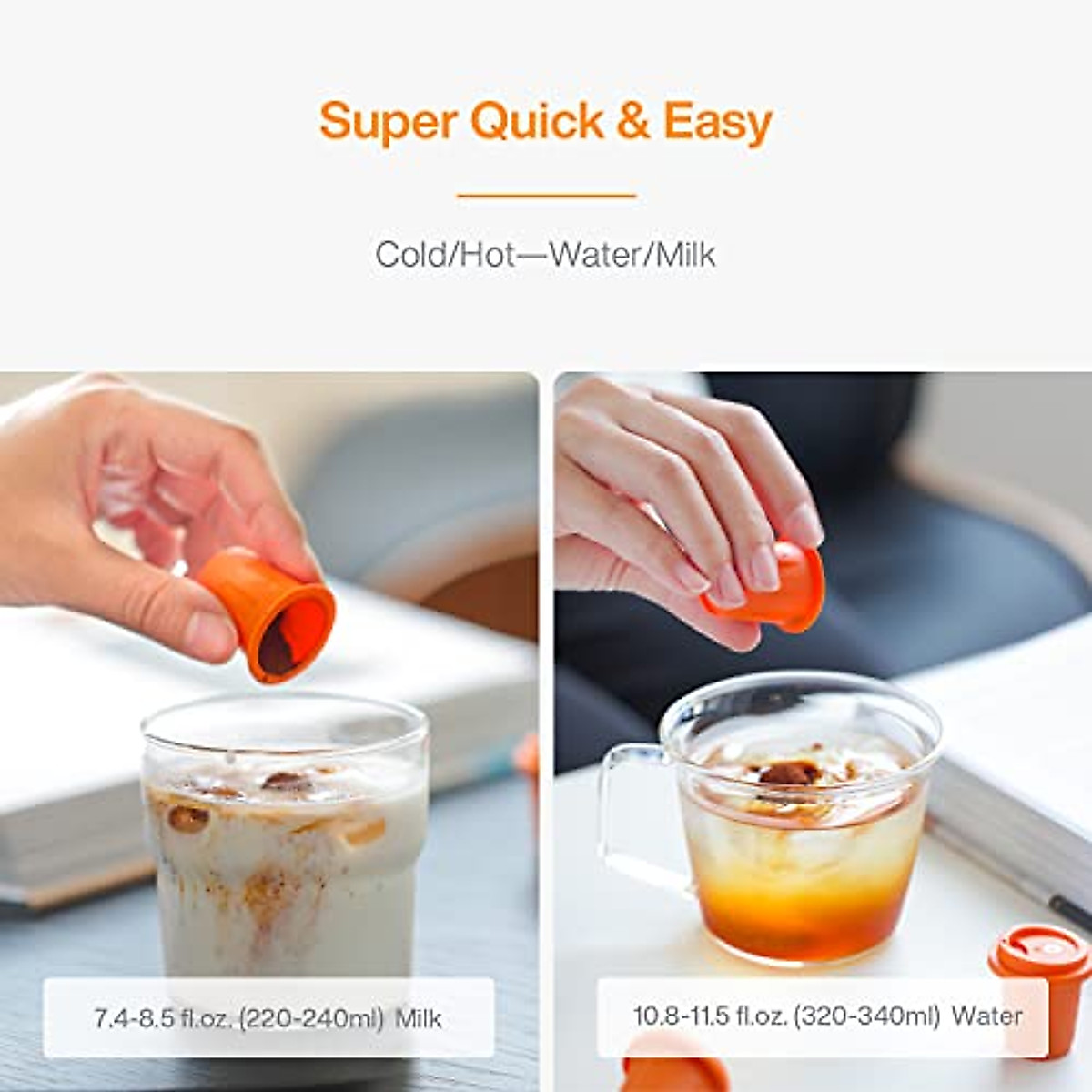 Super Quick & Easy

Cold/Hot—Water/Milk

7.4-8.5 fl.oz. (220-240ml) Milk

10.8-11.5 fl.oz. (320-340ml) Water