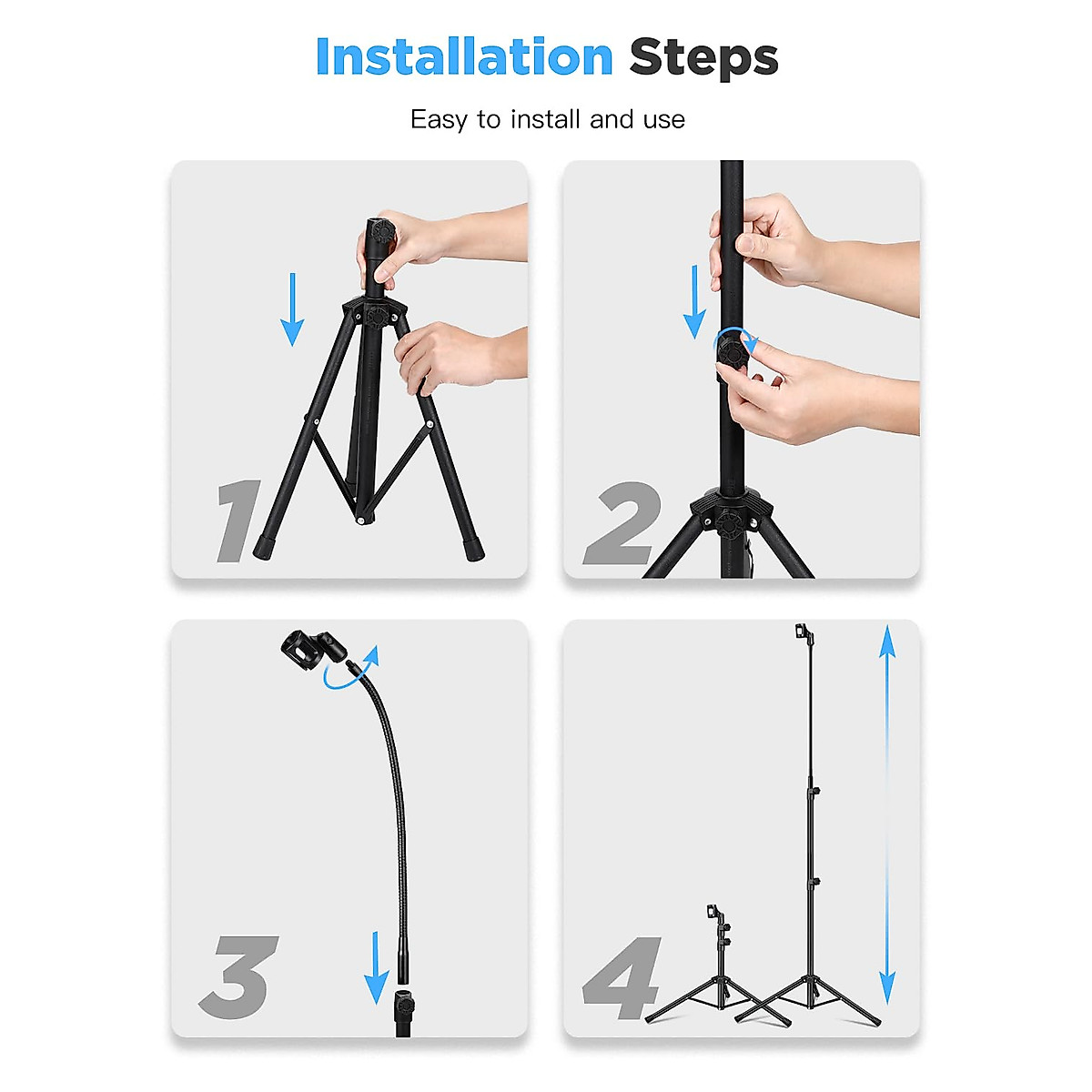 Installation Steps

Easy to install and use

1

2

3

4