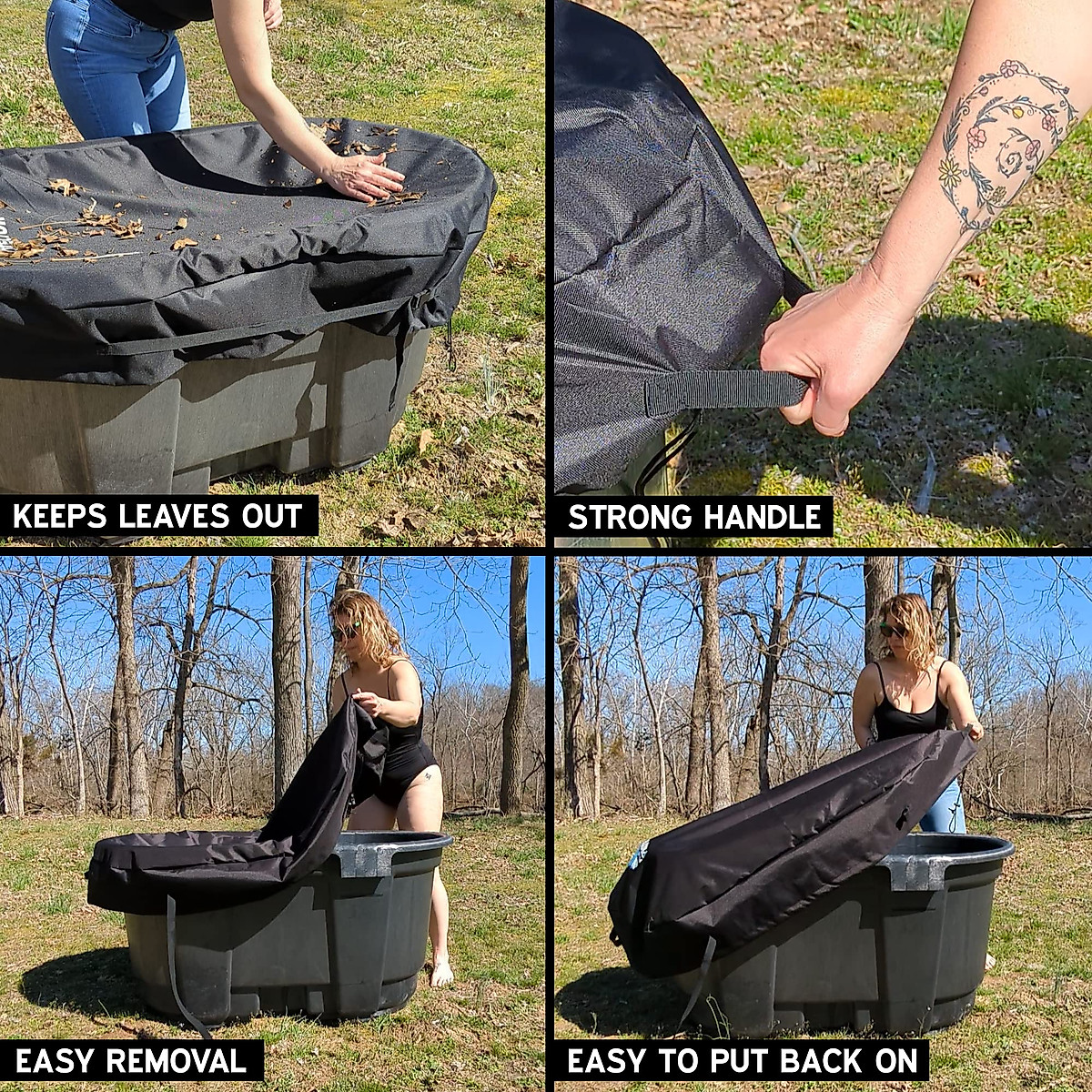 KEEPS LEAVES OUT

STRONG HANDLE

EASY REMOVAL

EASY TO PUT BACK ON