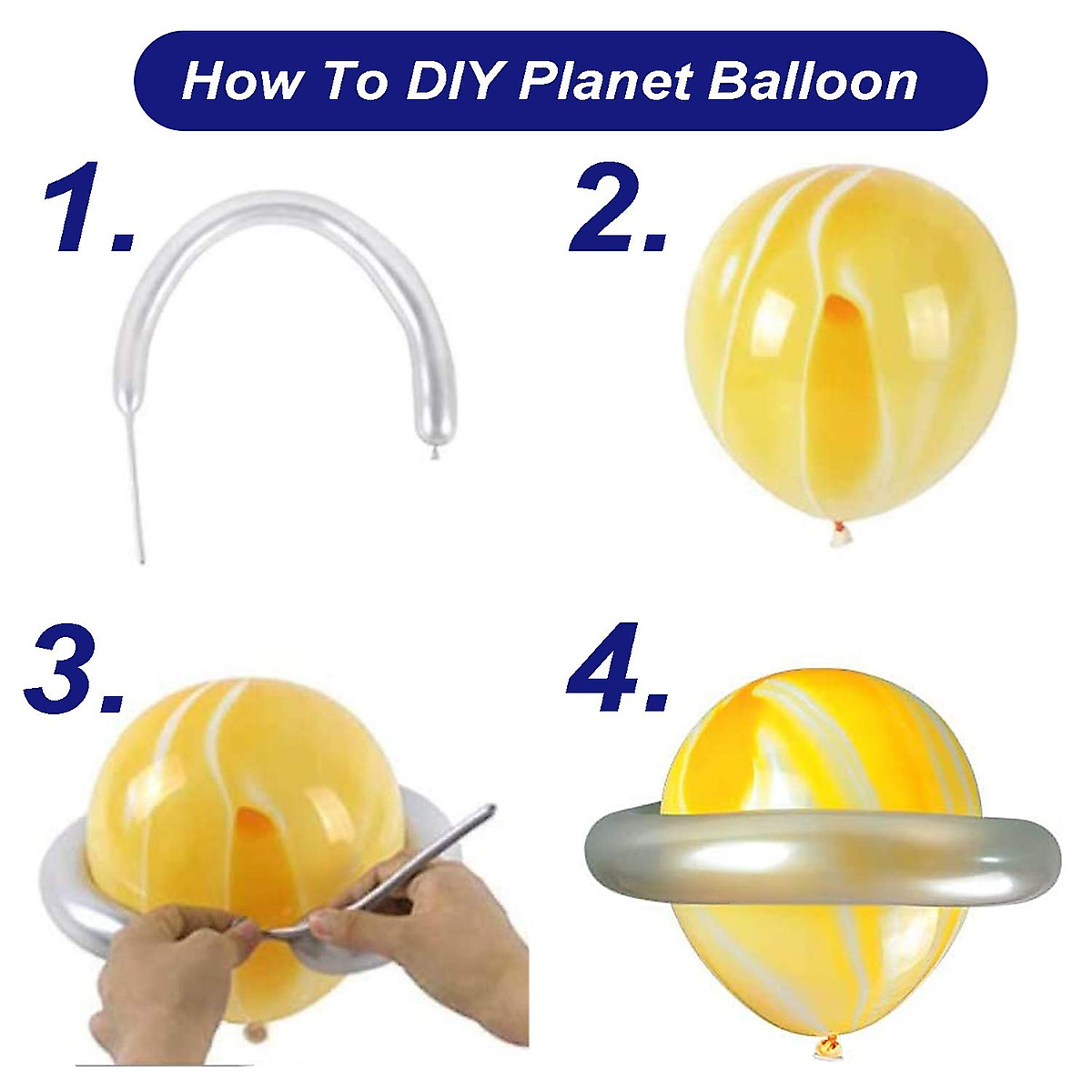 How To DIY Planet Balloon

1.

2.

3.

4.