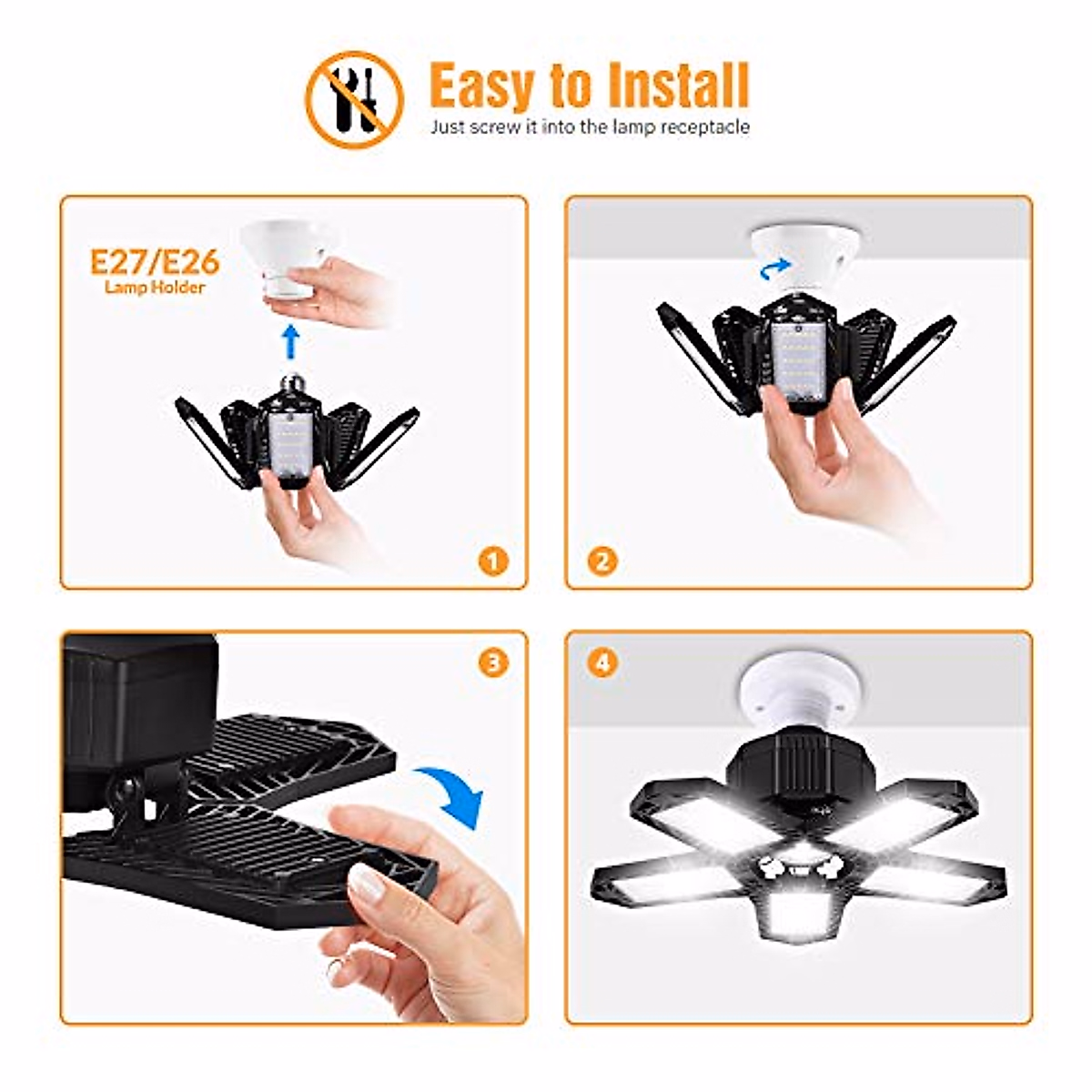 Easy to Install
Just screw it into the lamp receptacle

E27/E26
Lamp Holder

1

2

3

4