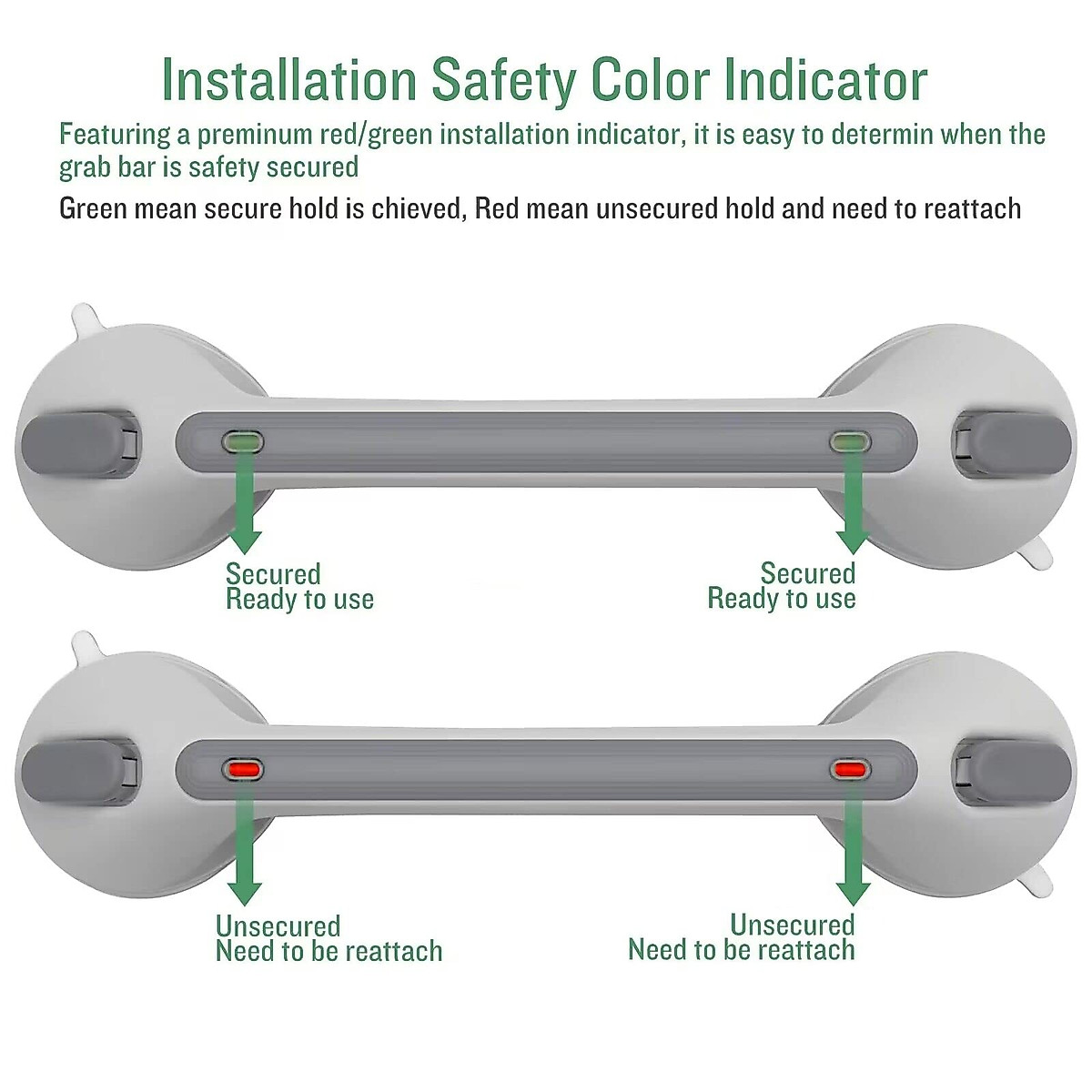 Installation Safety Color Indicator

Featuring a preminum red/green installation indicator, it is easy to determin when the grab bar is safety secured

Green mean secure hold is chieved, Red mean unsecured hold and need to reattach

Secured
Ready to use

Secured
Ready to use

Unsecured
Need to be reattach

Unsecured
Need to be reattach