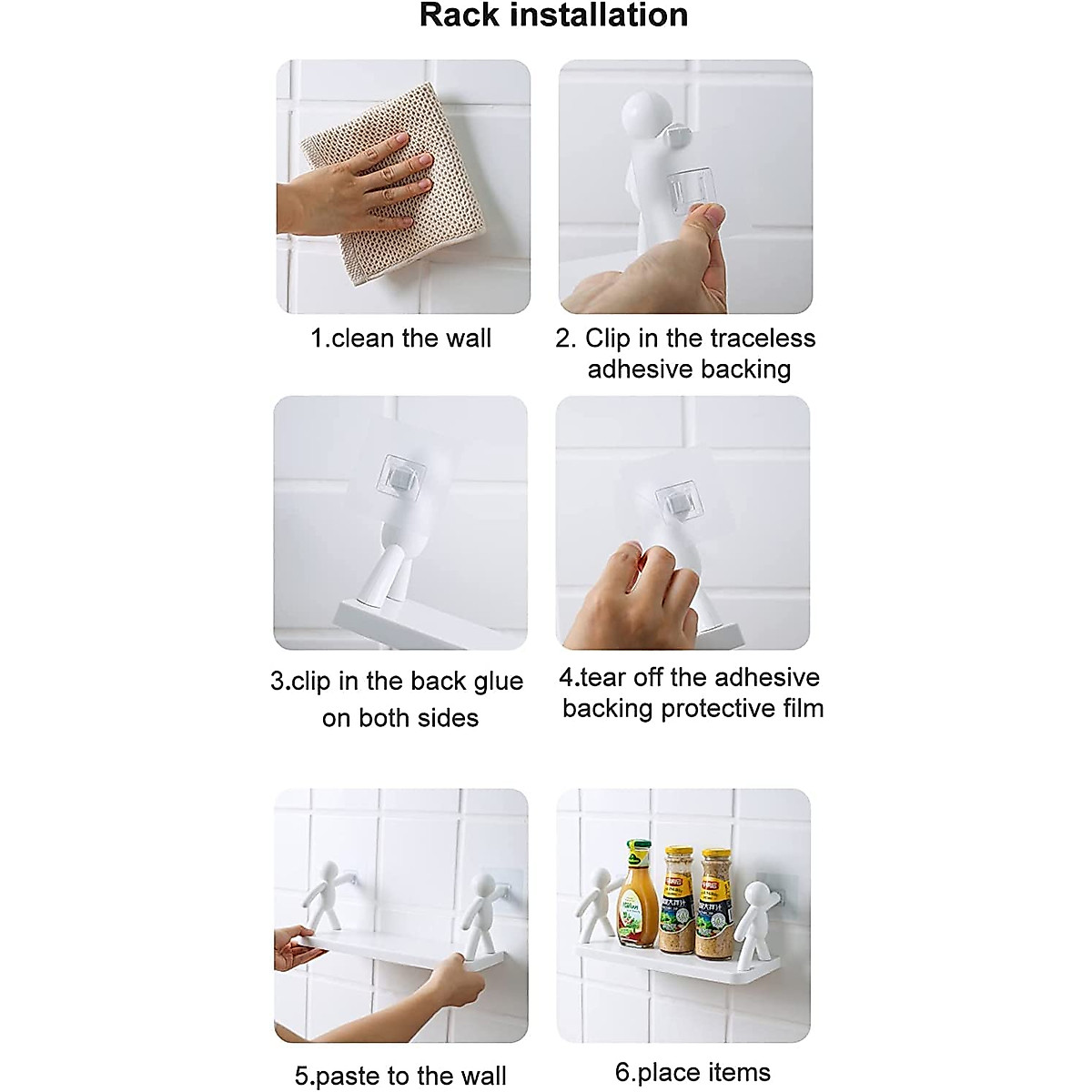 Rack installation

1.clean the wall

2. Clip in the traceless adhesive backing

3.clip in the back glue on both sides

4.tear off the adhesive backing protective film

5.paste to the wall

6.place items