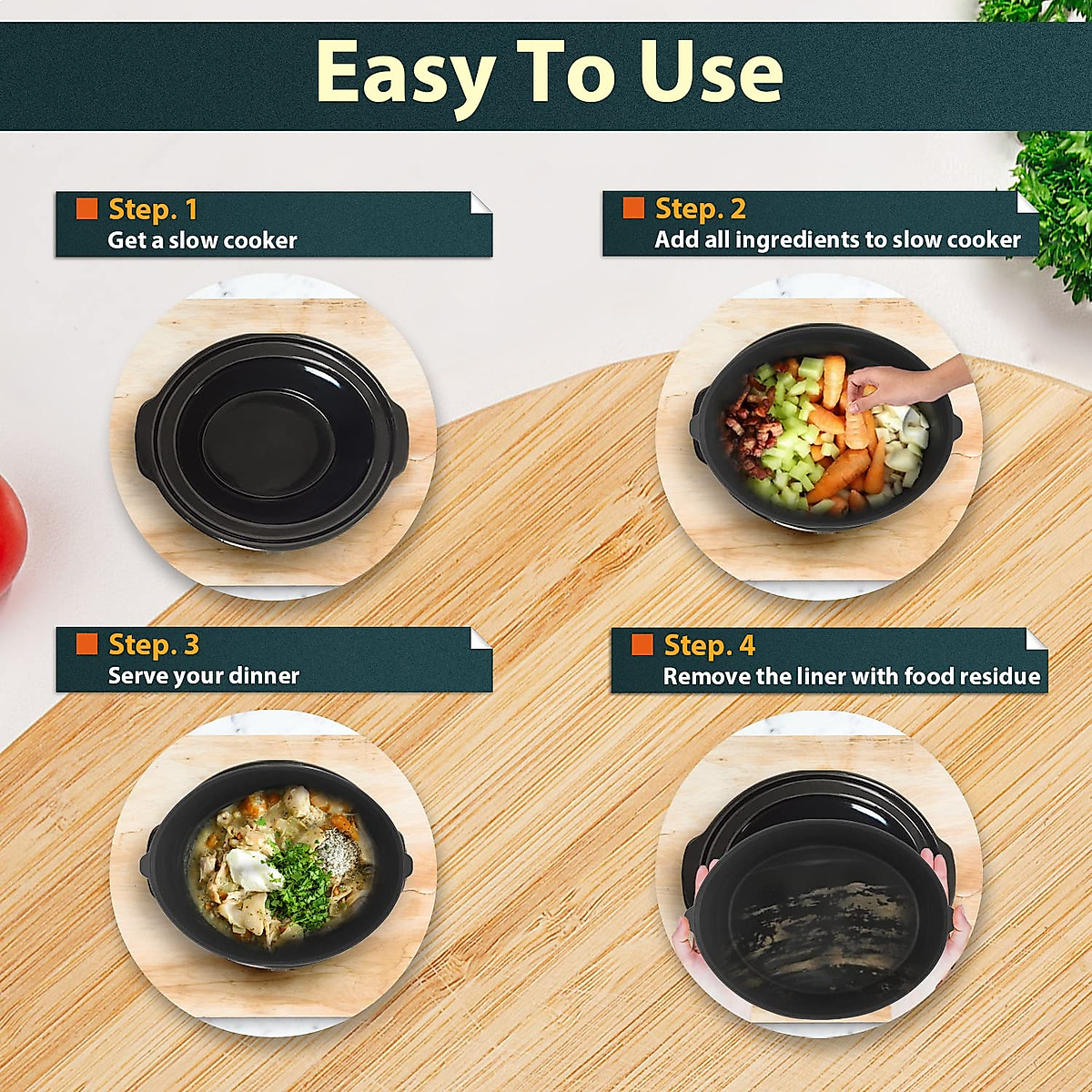 Easy To Use

Step. 1
Get a slow cooker

Step. 2
Add all ingredients to slow cooker

Step. 3
Serve your dinner

Step. 4
Remove the liner with food residue