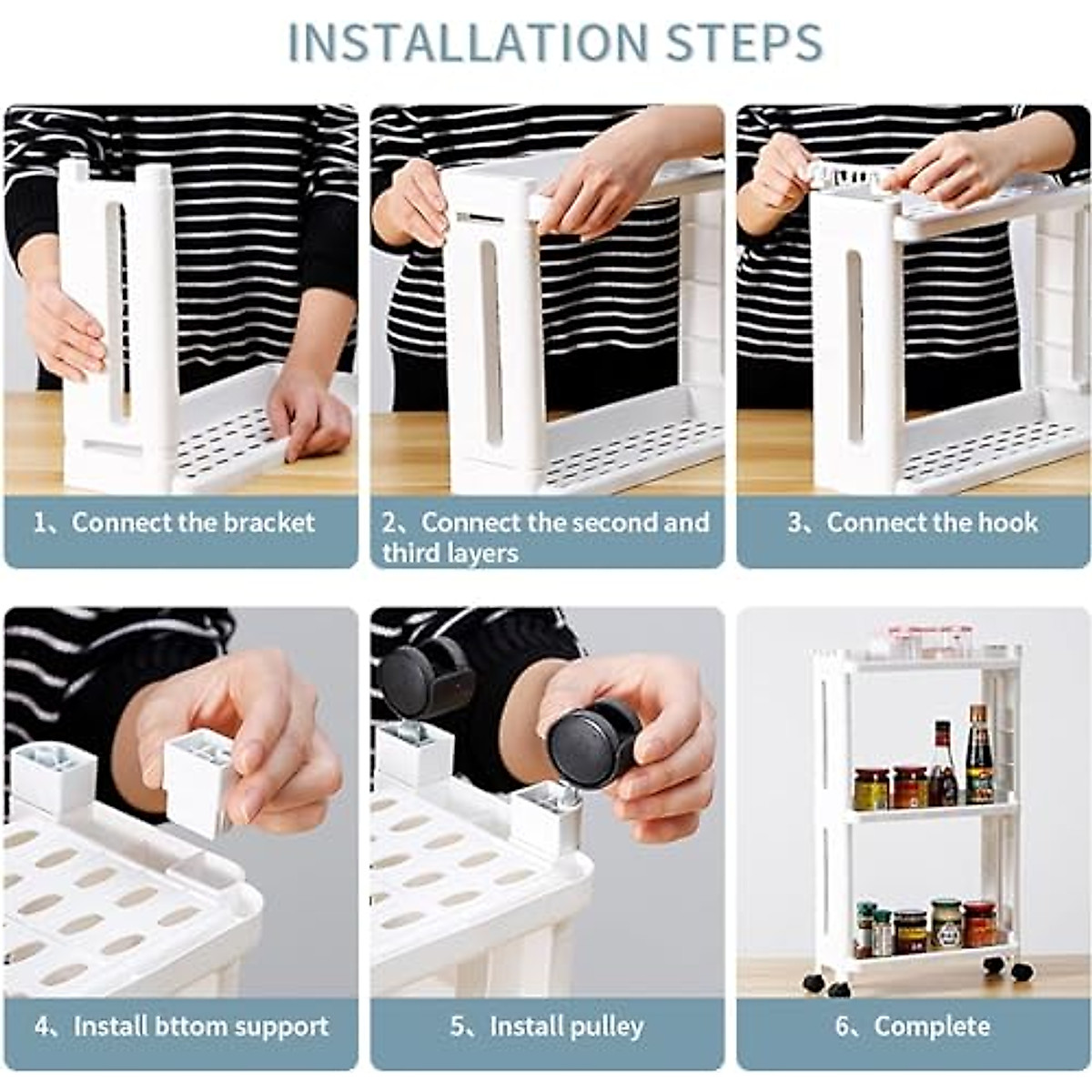 INSTALLATION STEPS

1、Connect the bracket

2、Connect the second and third layers

3、Connect the hook

4、Install bttom support

5、Install pulley

6、Complete