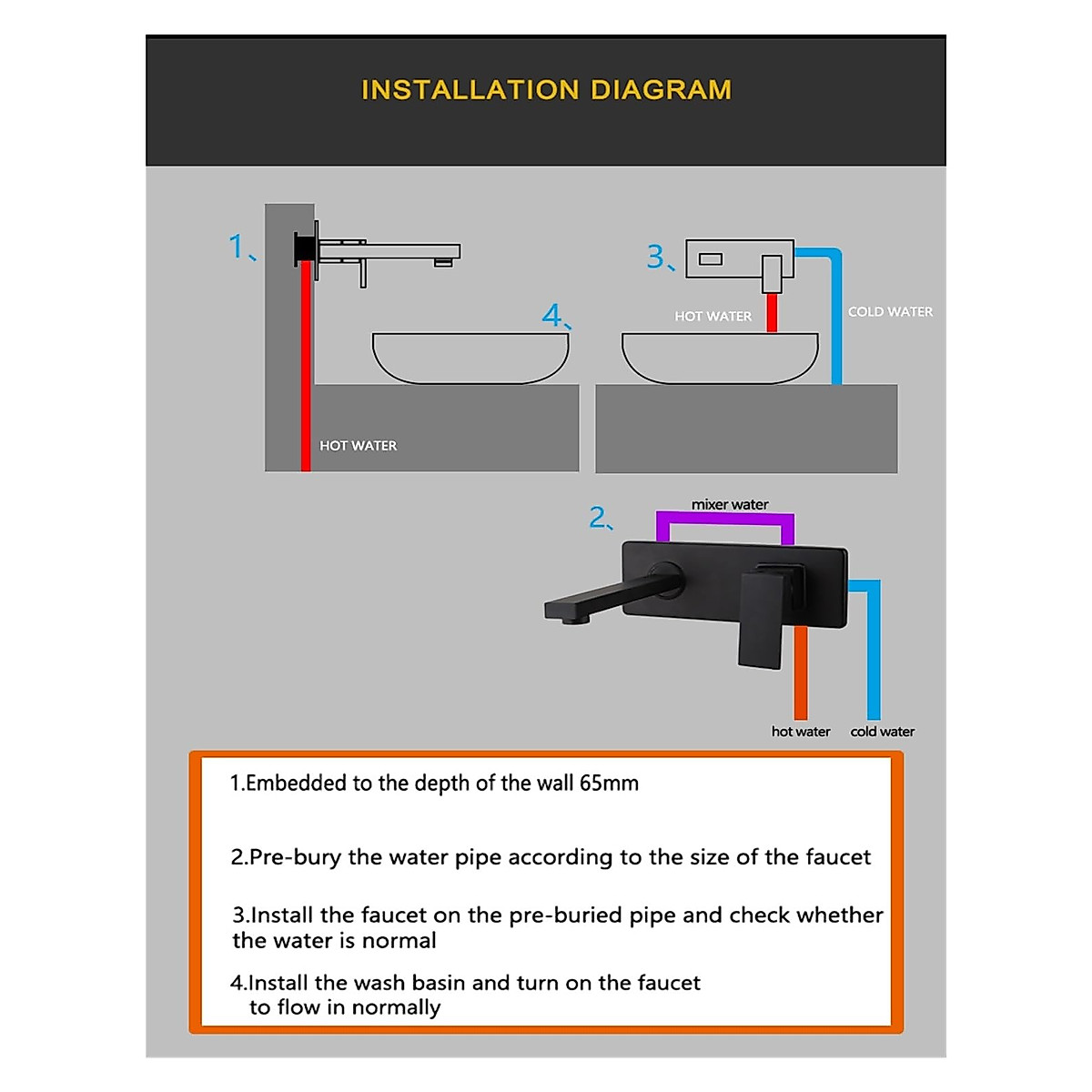 INSTALLATION DIAGRAM

1、

4、

HOT WATER

3、

HOT WATER

COLD WATER

2、

mixer water

hot water

cold water

1.Embedded to the depth of the wall 65mm

2.Pre-bury the water pipe according to the size of the faucet

3.Install the faucet on the pre-buried pipe and check whether the water is normal

4.Install the wash basin and turn on the faucet to flow in normally