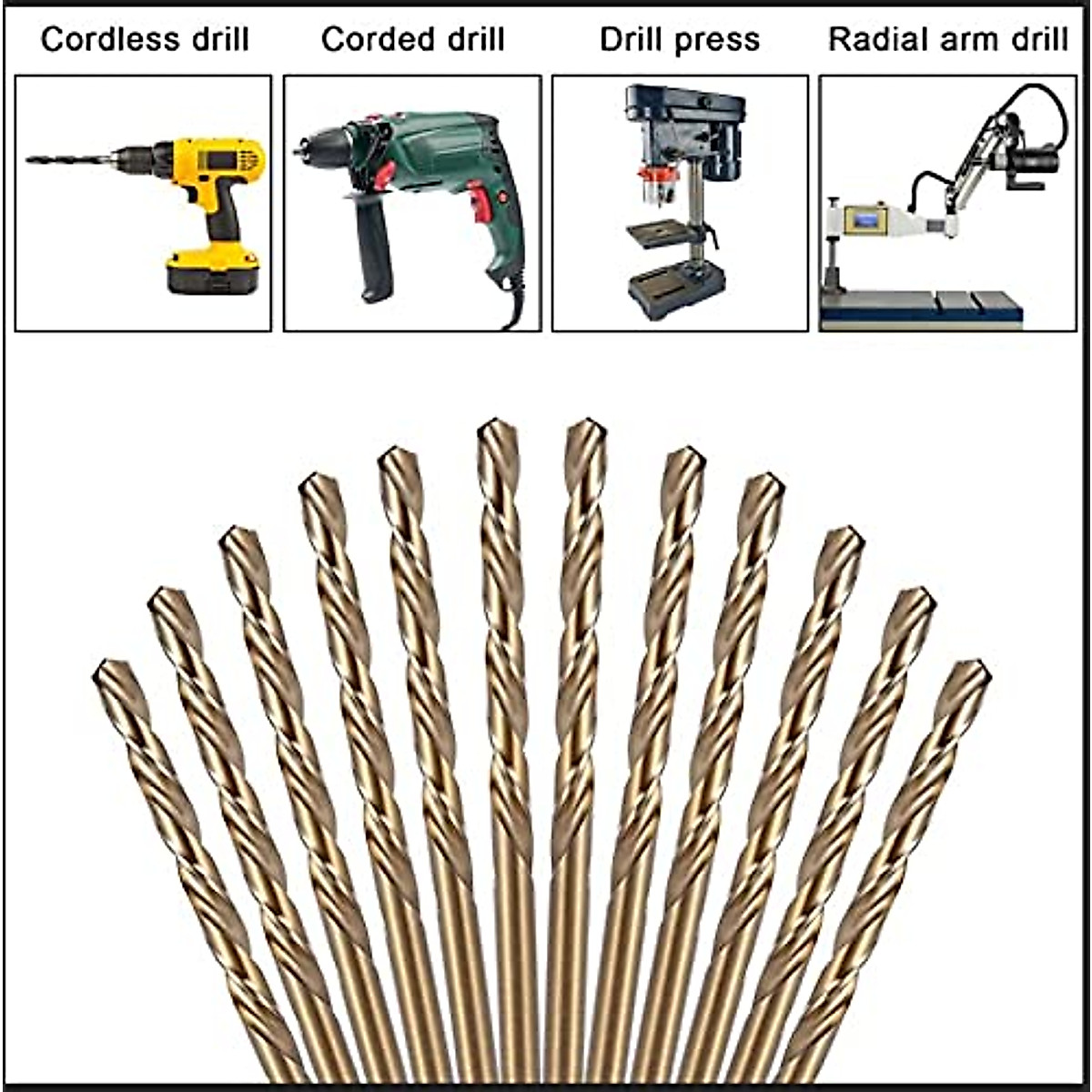 Cordless drill Corded drill Drill press Radial arm drill