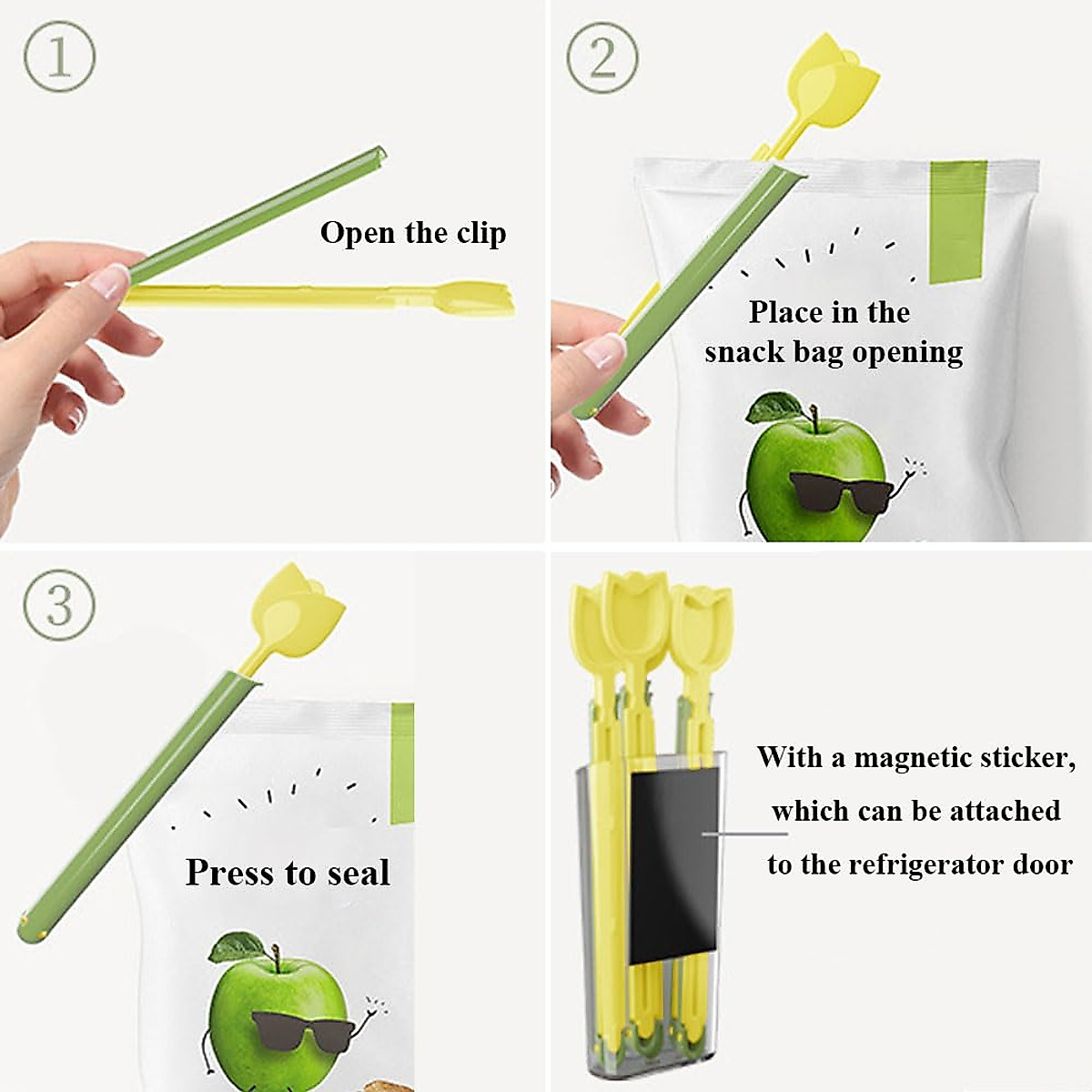 ①

Open the clip

②

Place in the snack bag opening

③

Press to seal

With a magnetic sticker, which can be attached to the refrigerator door