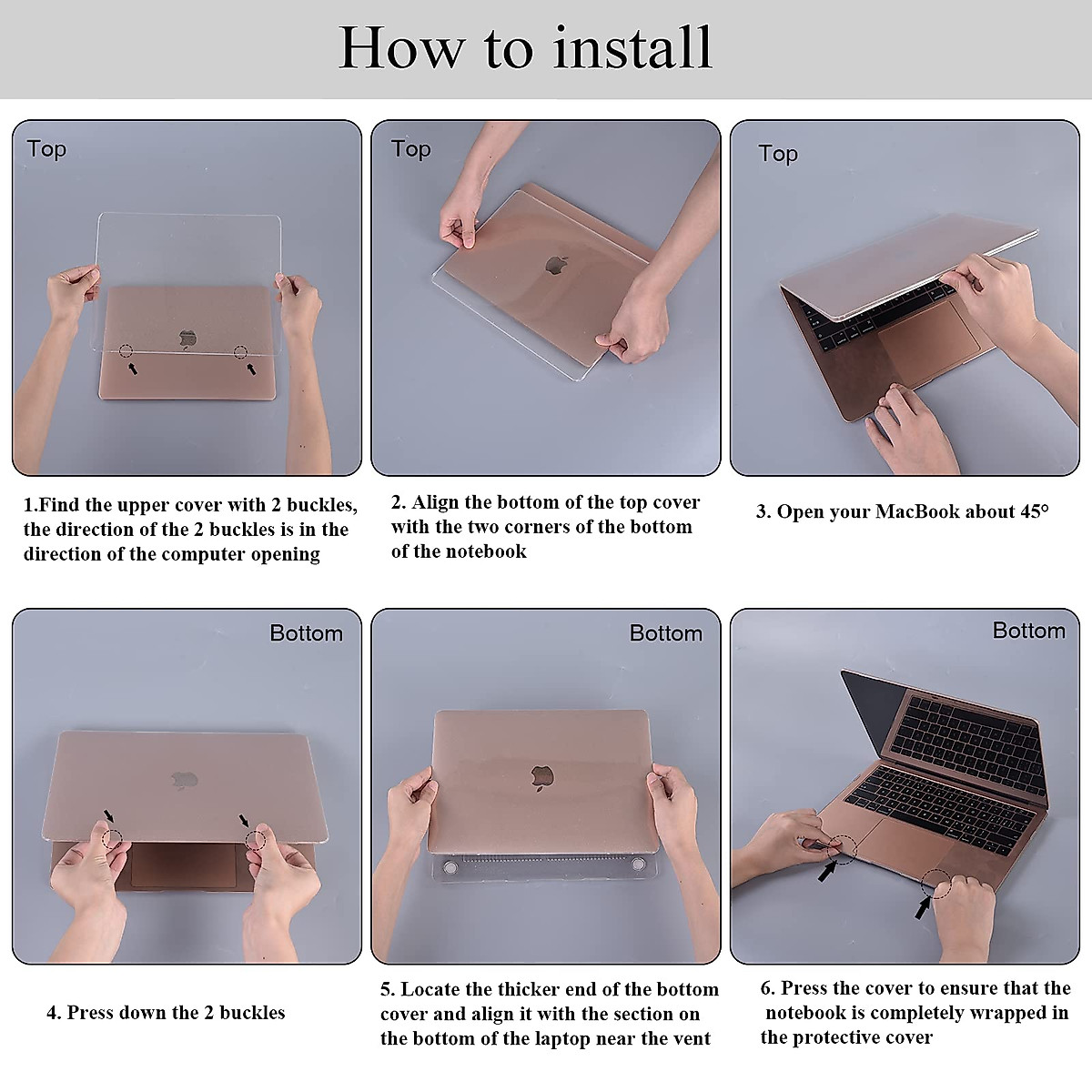 How to install

Top

1.Find the upper cover with 2 buckles, the direction of the 2 buckles is in the direction of the computer opening

Top

2. Align the bottom of the top cover with the two corners of the bottom of the notebook

Top

3. Open your MacBook about 45°

Bottom

4. Press down the 2 buckles

Bottom

5. Locate the thicker end of the bottom cover and align it with the section on the bottom of the laptop near the vent

Bottom

6. Press the cover to ensure that the notebook is completely wrapped in the protective cover