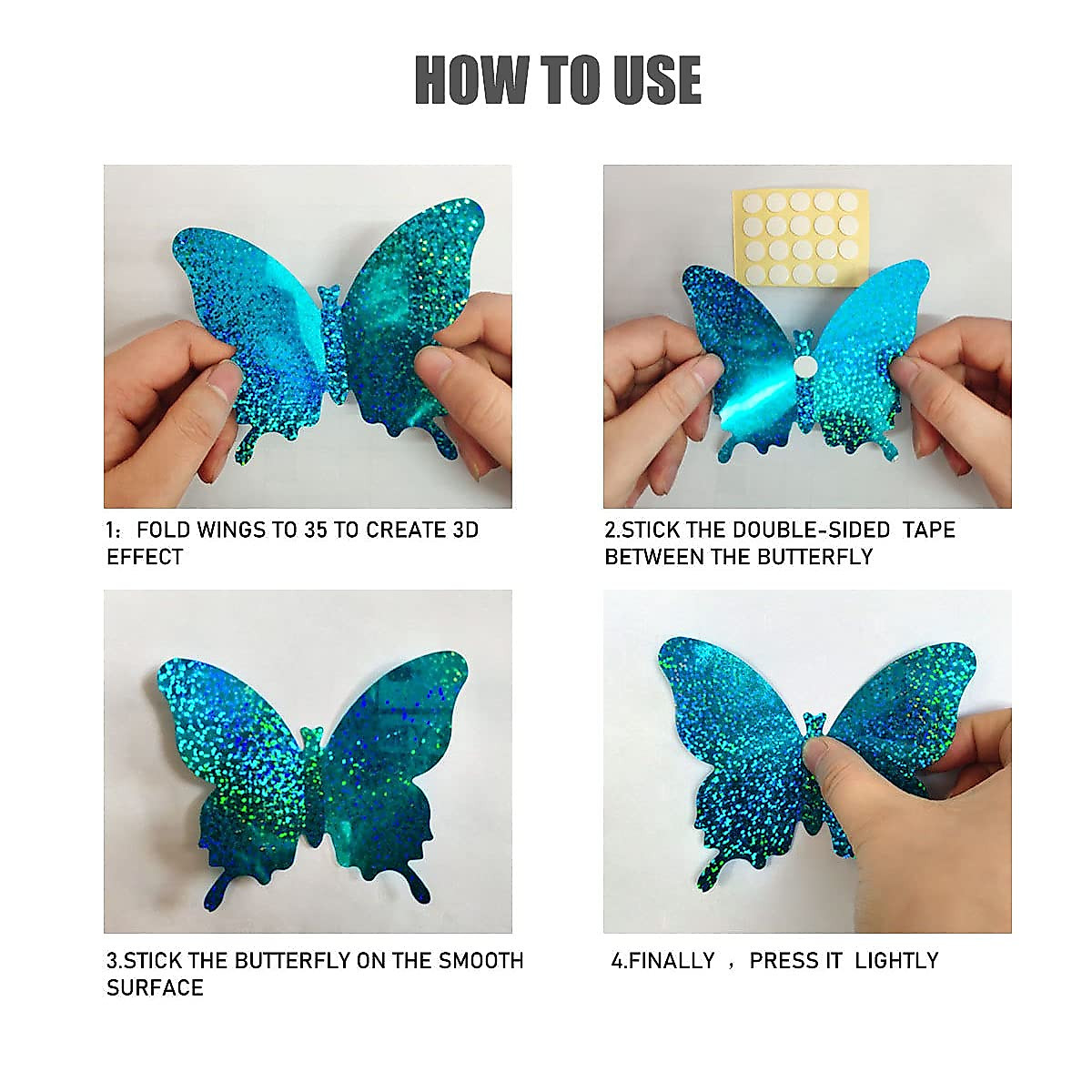 HOW TO USE

1: FOLD WINGS TO 35 TO CREATE 3D EFFECT

2.STICK THE DOUBLE-SIDED TAPE BETWEEN THE BUTTERFLY

3.STICK THE BUTTERFLY ON THE SMOOTH SURFACE

4.FINALLY , PRESS IT LIGHTLY