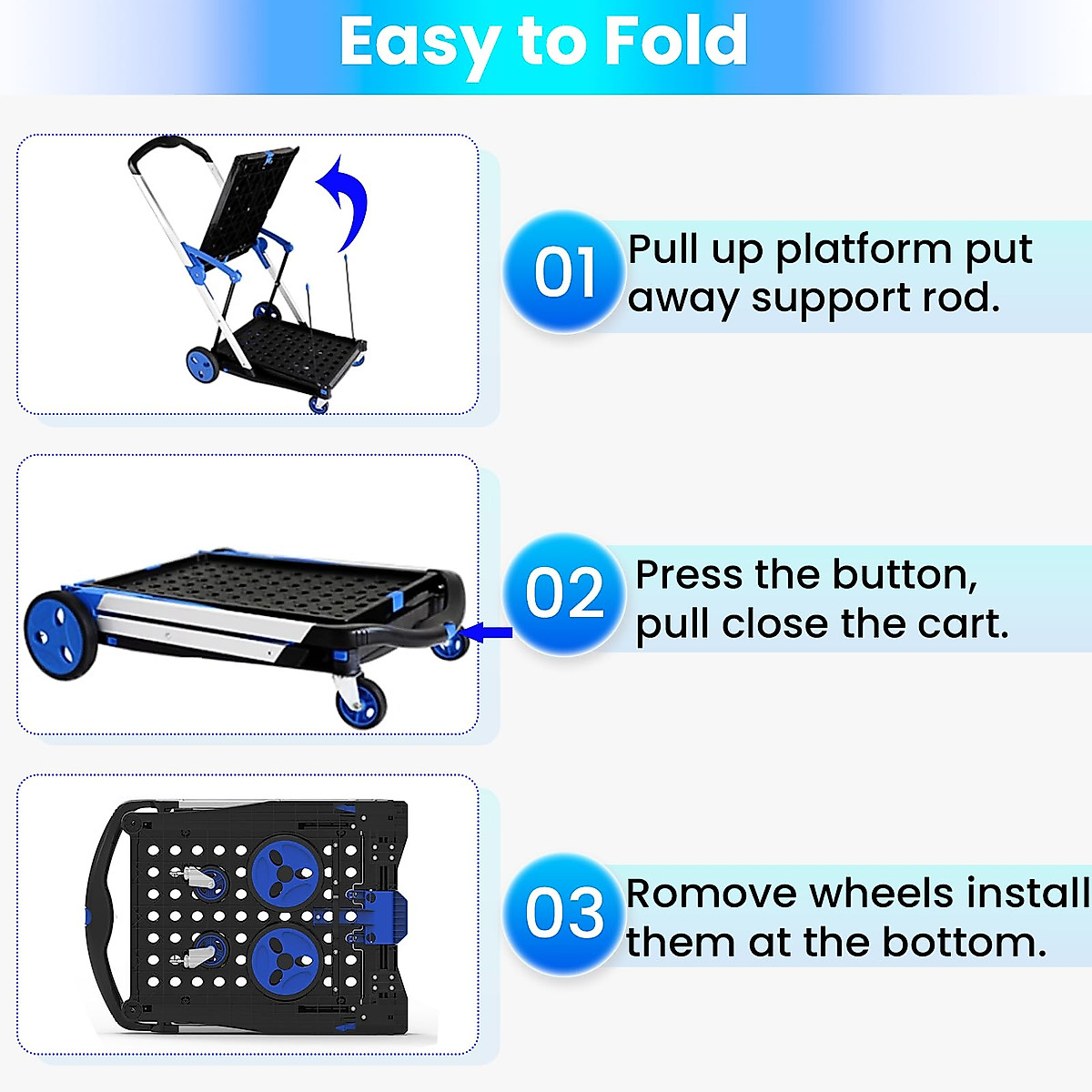 Easy to Fold

01 Pull up platform put away support rod.

02 Press the button, pull close the cart.

03 Romove wheels install them at the bottom.