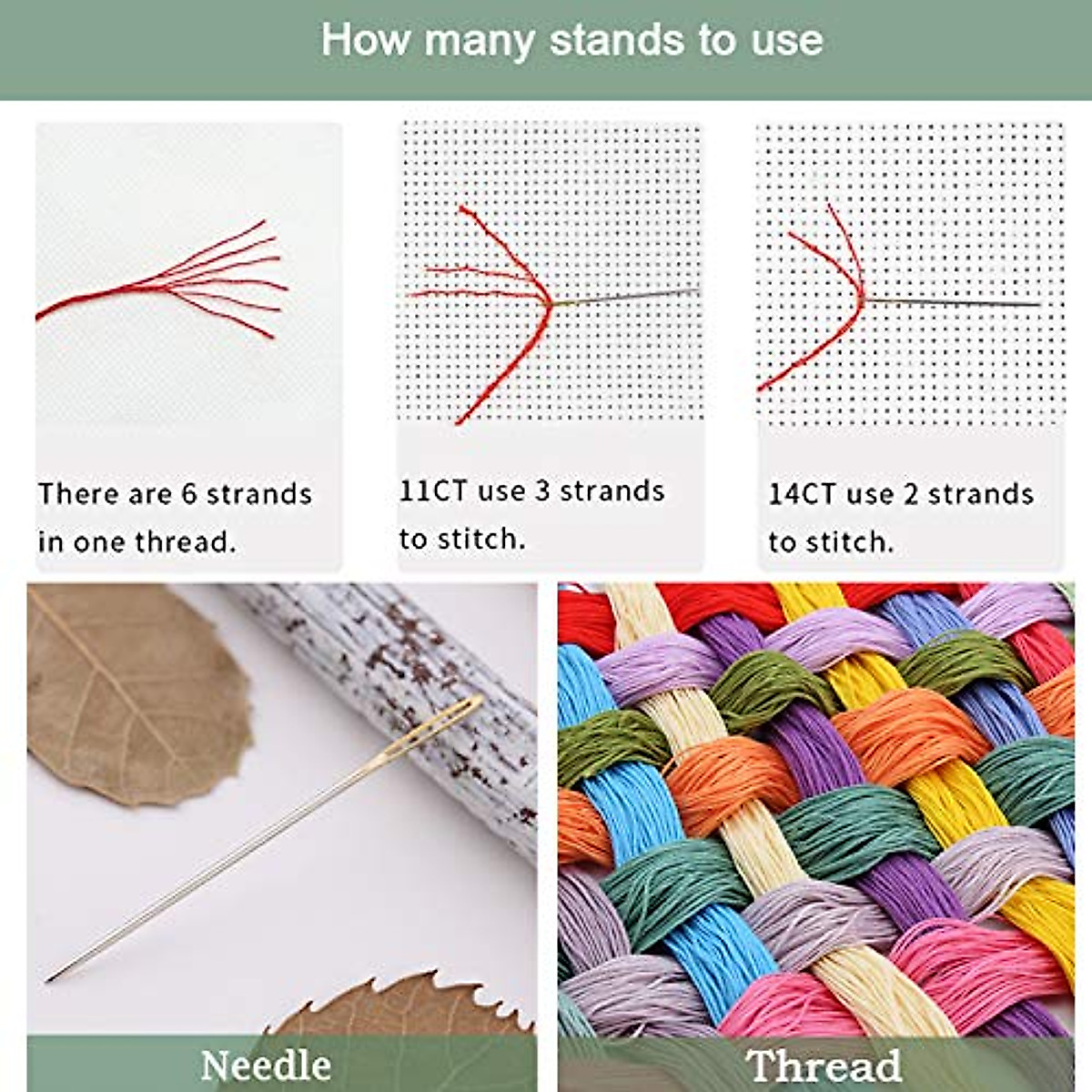 How many stands to use

There are 6 strands in one thread.

11CT use 3 strands to stitch.

14CT use 2 strands to stitch.

Needle

Thread