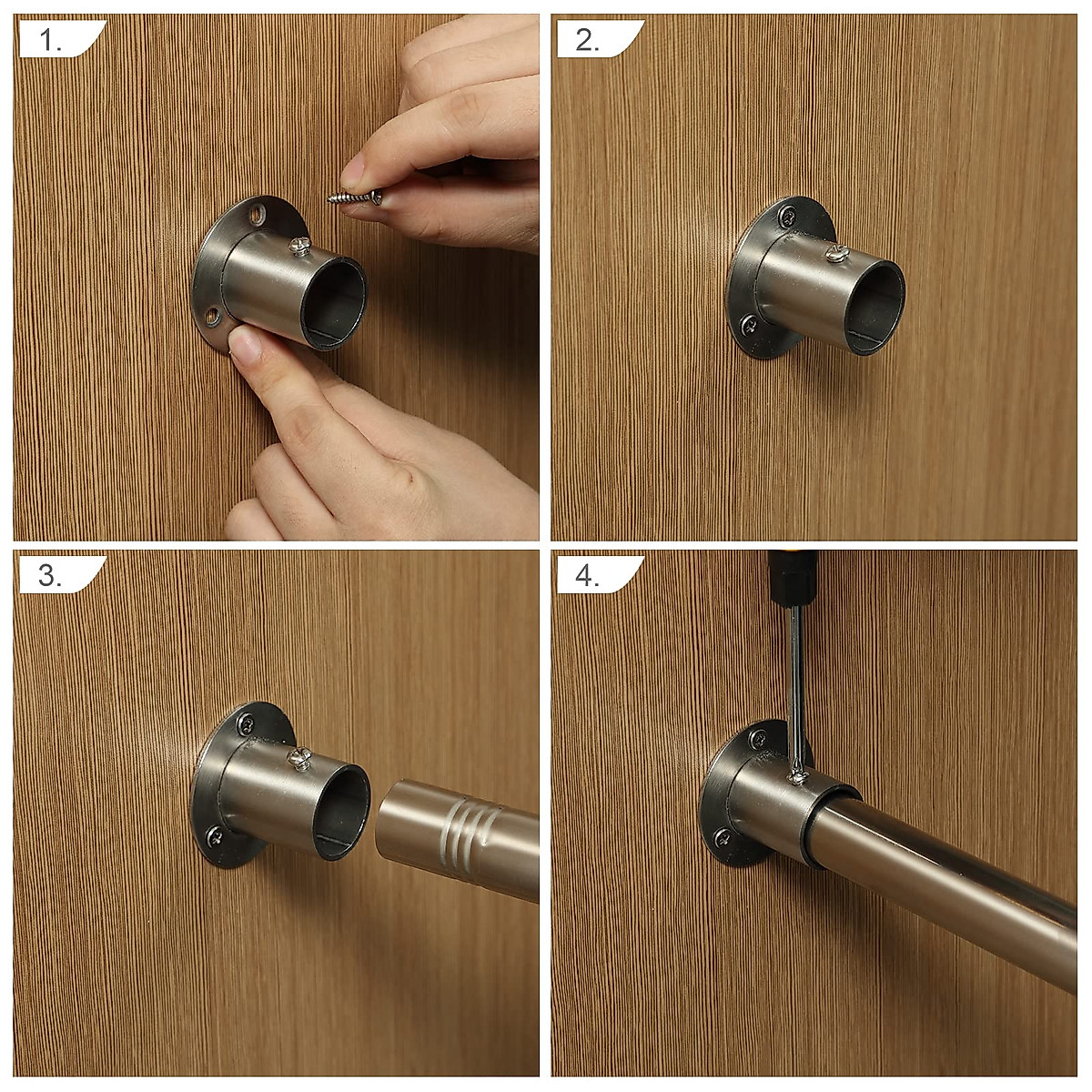 1.

2.

3.

4.